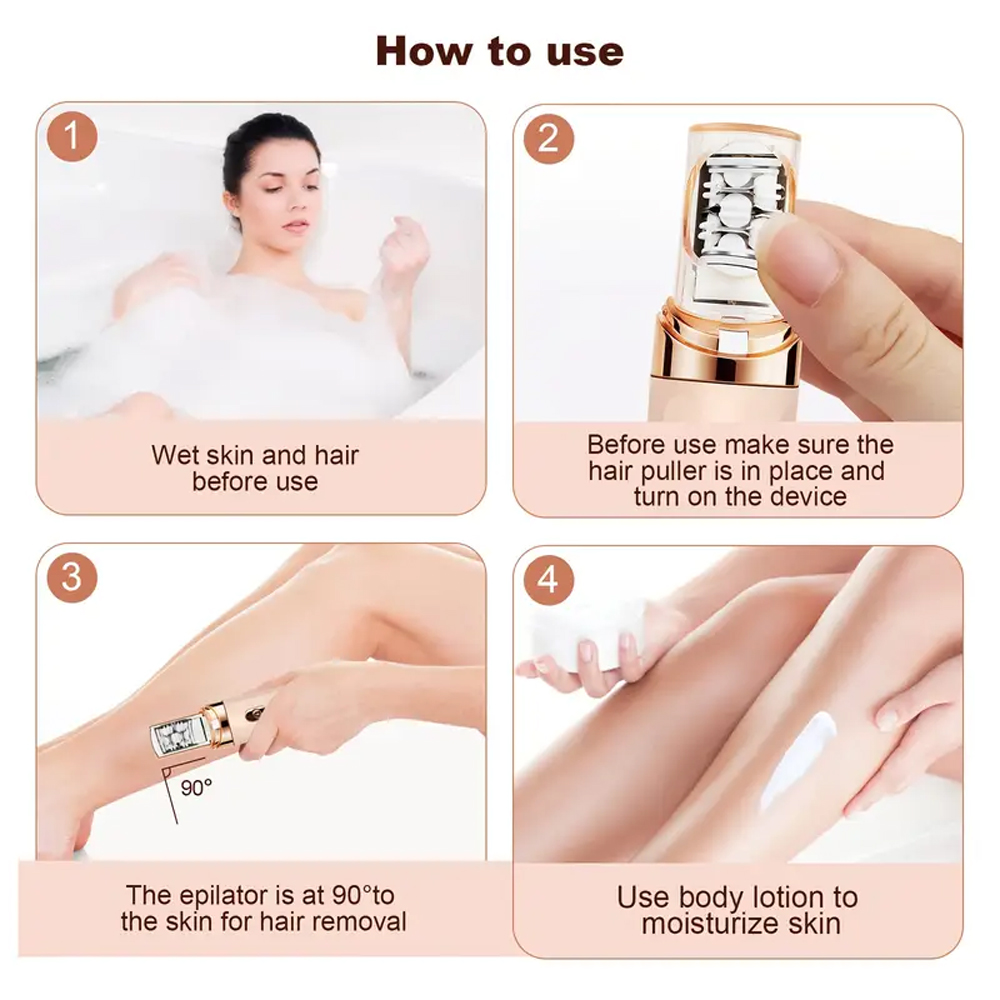 How to use

1

Wet skin and hair before use

2

Before use make sure the hair puller is in place and turn on the device

3

90°

The epilator is at 90°to the skin for hair removal

4

Use body lotion to moisturize skin