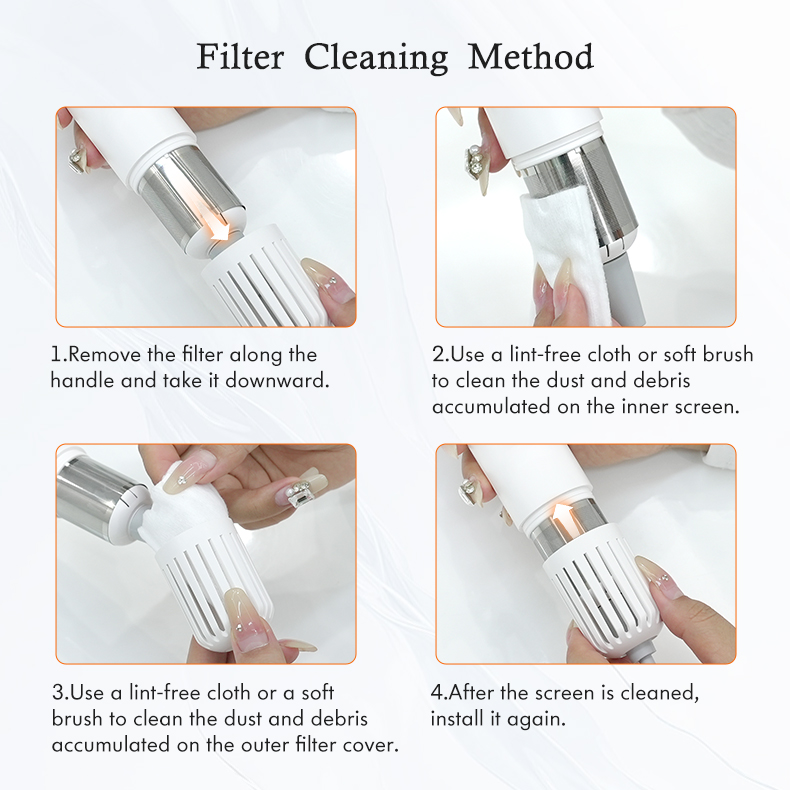 Filter Cleaning Method

1.Remove the filter along the handle and take it downward.

2.Use a lint-free cloth or soft brush to clean the dust and debris accumulated on the inner screen.

3.Use a lint-free cloth or a soft brush to clean the dust and debris accumulated on the outer filter cover.

4.After the screen is cleaned, install it again.