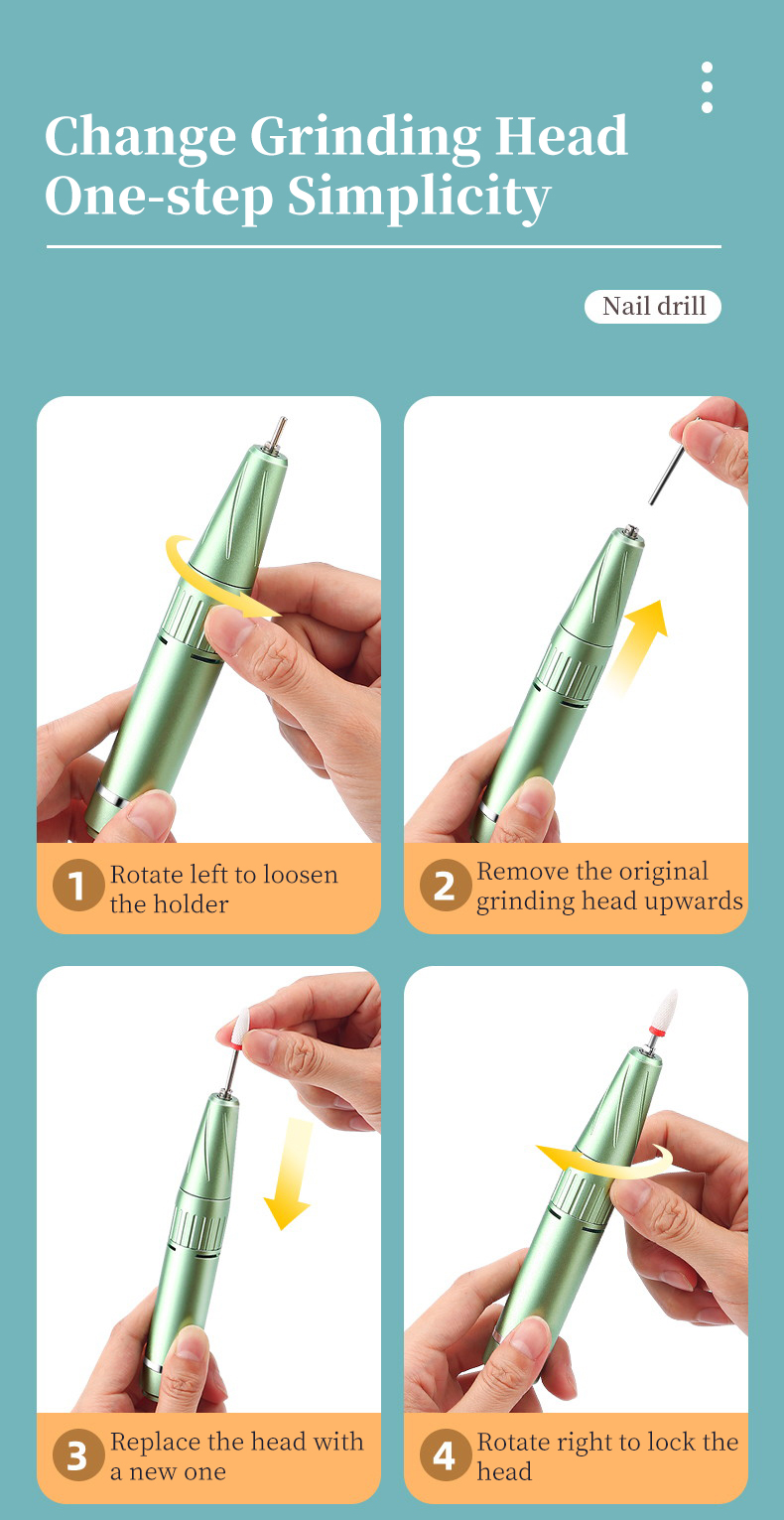 Change Grinding Head One-step Simplicity

Nail drill

1 Rotate left to loosen the holder

2 Remove the original grinding head upwards

3 Replace the head with a new one

4 Rotate right to lock the head