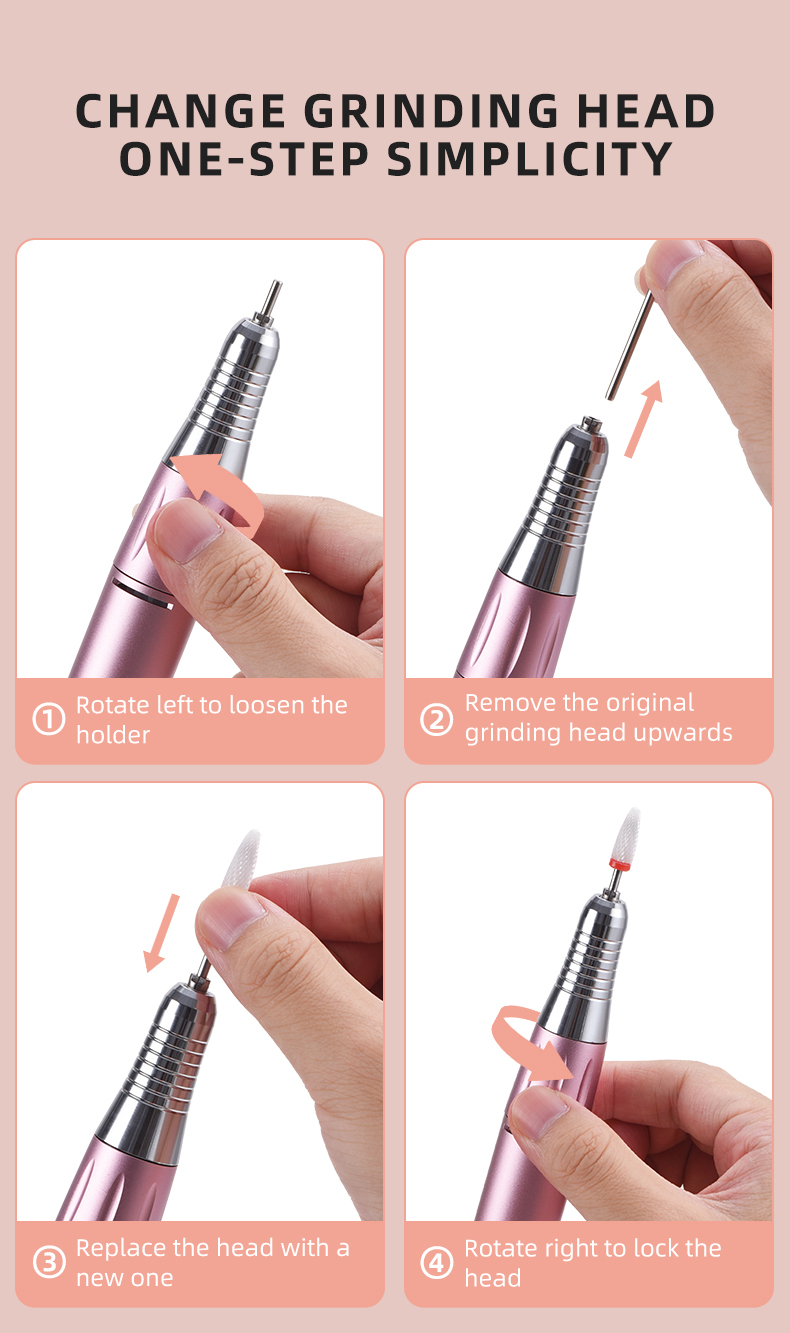 CHANGE GRINDING HEAD ONE-STEP SIMPLICITY

① Rotate left to loosen the holder

② Remove the original grinding head upwards

③ Replace the head with a new one

④ Rotate right to lock the head