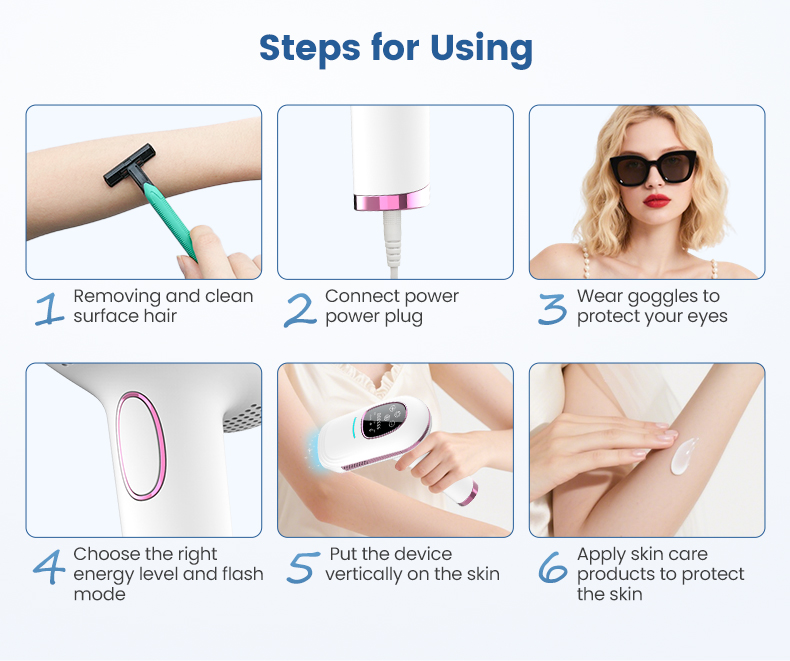 Steps for Using

1 Removing and clean surface hair

2 Connect power power plug

3 Wear goggles to protect your eyes

4 Choose the right energy level and flash mode

5 Put the device vertically on the skin

6 Apply skin care products to protect the skin