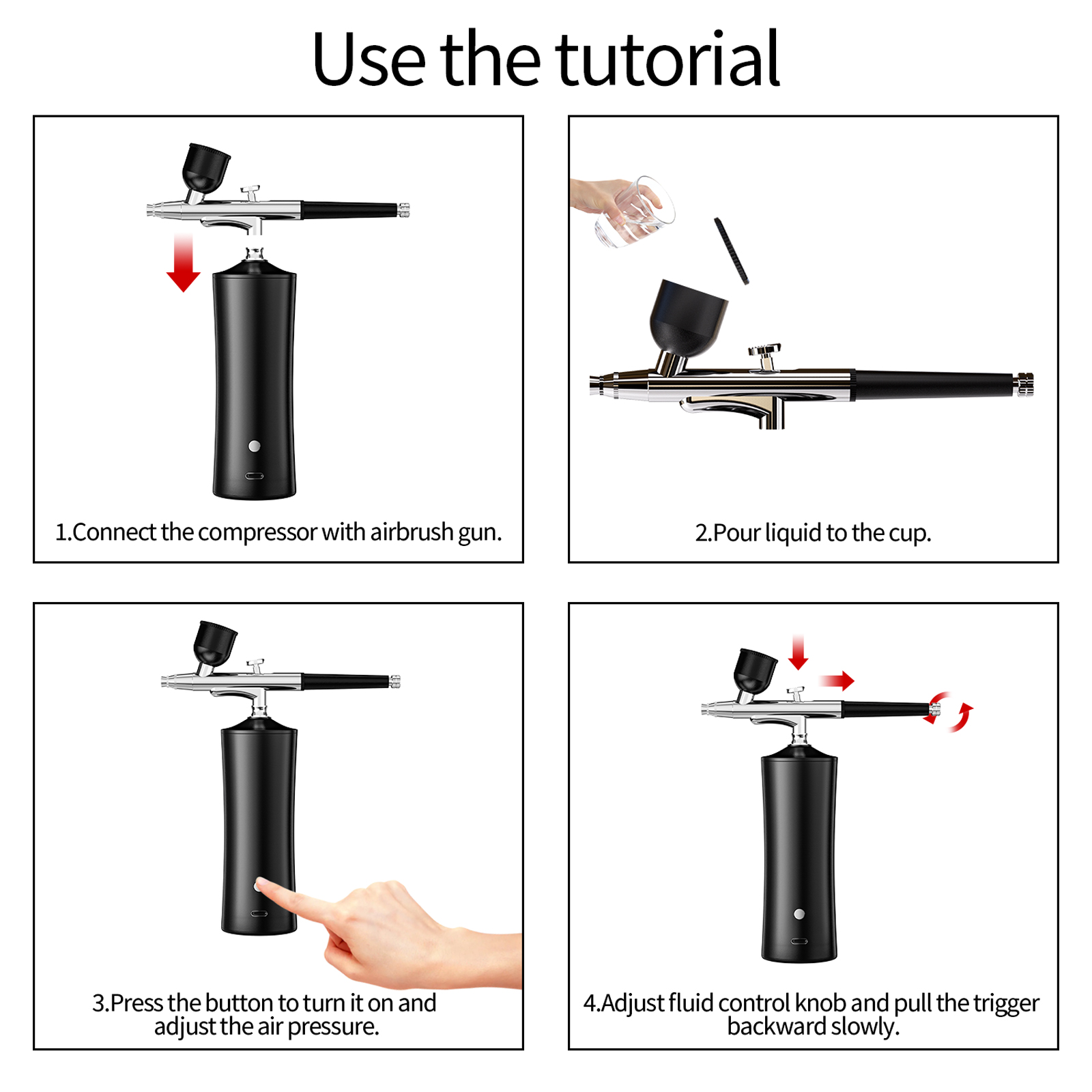 Use the tutorial

1.Connect the compressor with airbrush gun.

2.Pour liquid to the cup.

3.Press the button to turn it on and adjust the air pressure.

4.Adjust fluid control knob and pull the trigger backward slowly.