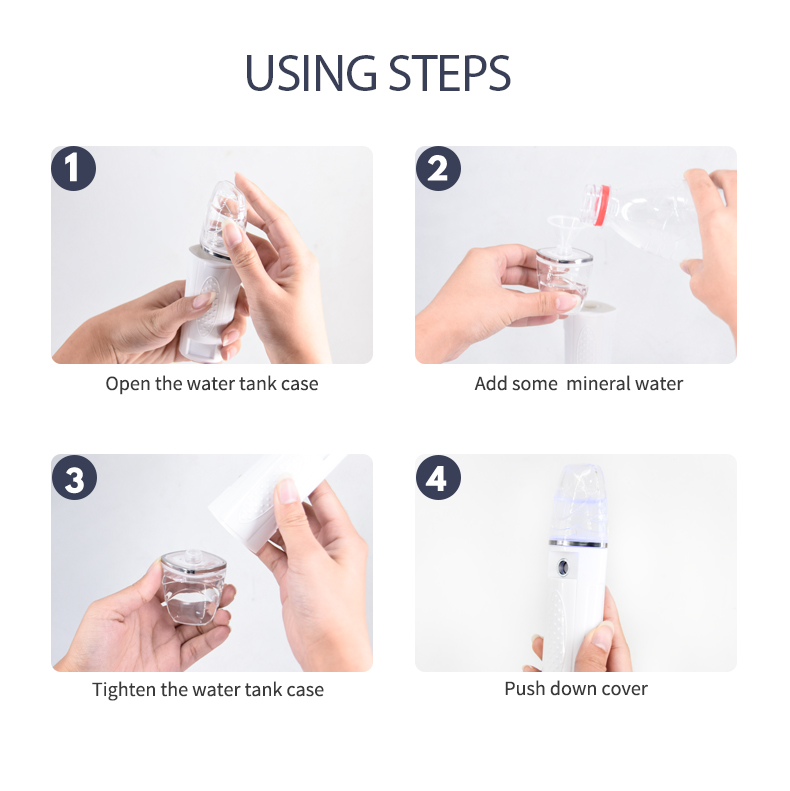 USING STEPS

1

Open the water tank case

2

Add some  mineral water

3

Tighten the water tank case

4

Push down cover