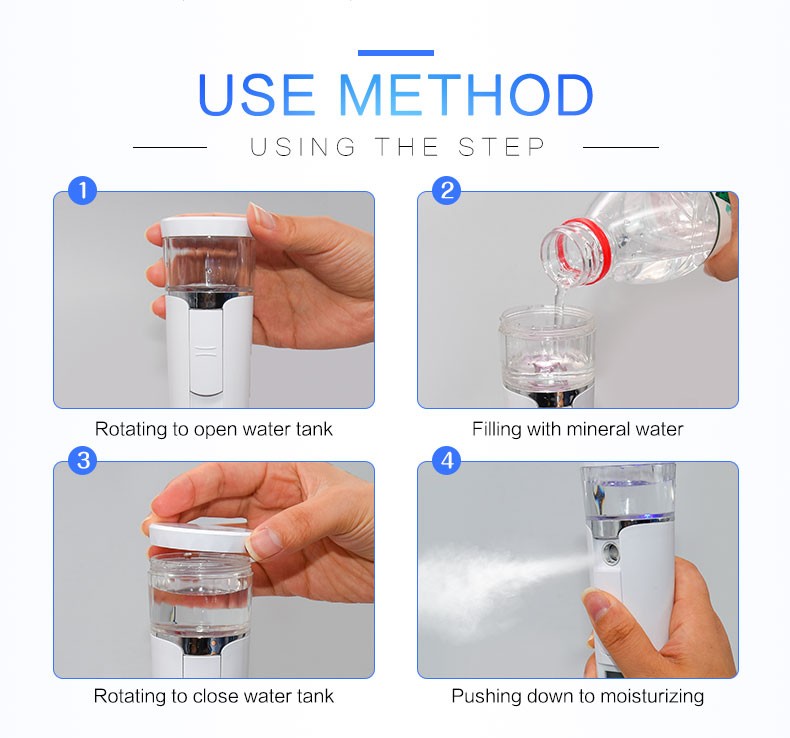 USE METHOD

USING THE STEP

1

Rotating to open water tank

2

Filling with mineral water

3

Rotating to close water tank

4

Pushing down to moisturizing