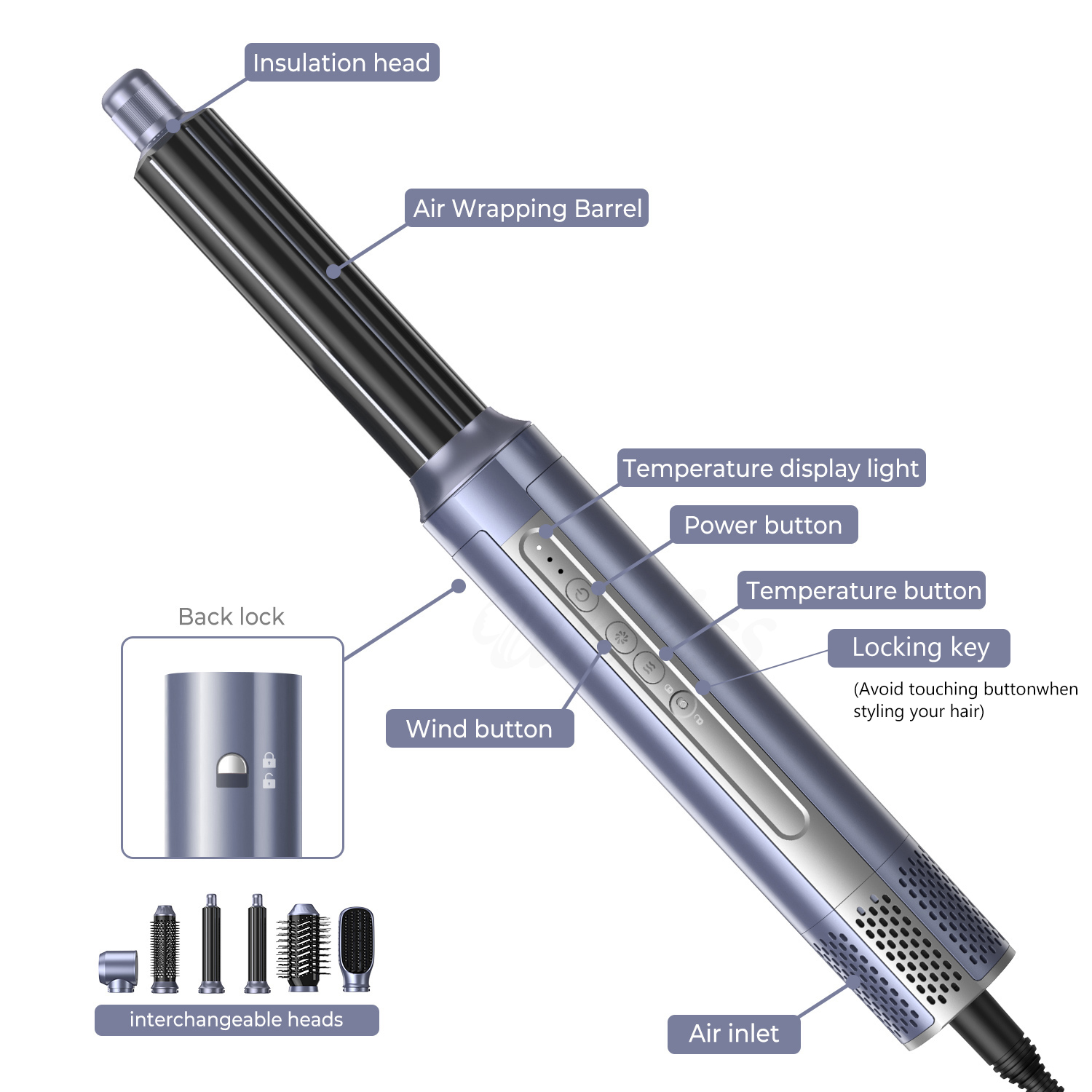 Insulation head

Air Wrapping Barrel

Temperature display light

Power button

Temperature button

Locking key

(Avoid touching buttonwhen styling your hair)

Back lock

Wind button

interchangeable heads

Air inlet