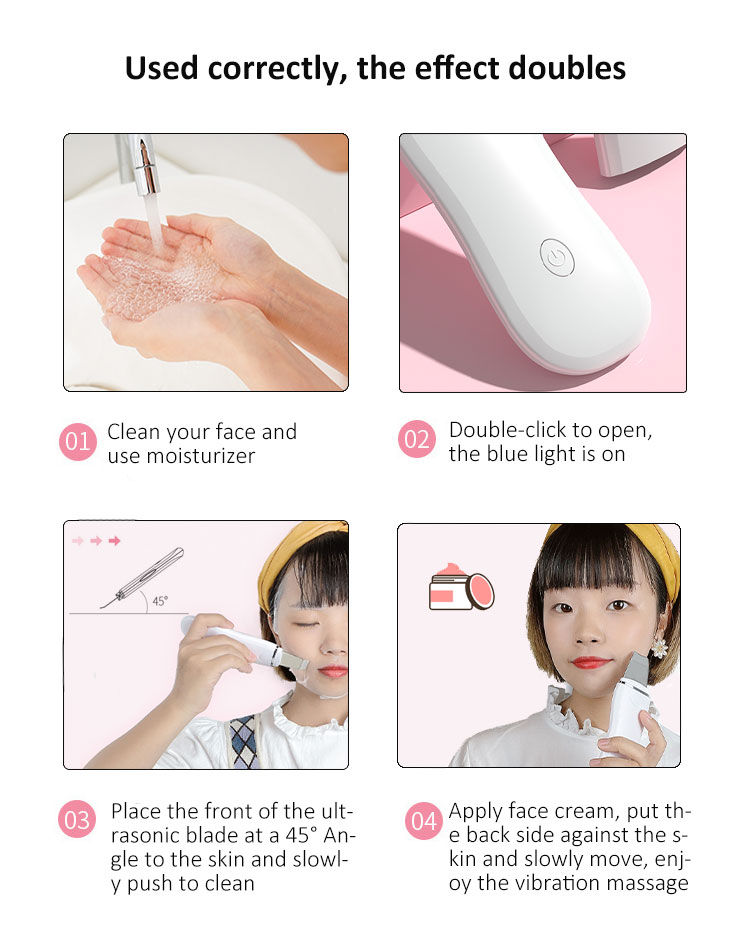 Used correctly, the effect doubles

01 Clean your face and use moisturizer

02 Double-click to open, the blue light is on

45°

03 Place the front of the ultrasonic blade at a 45° Angle to the skin and slowly push to clean

04 Apply face cream, put the back side against the skin and slowly move, enjoy the vibration massage