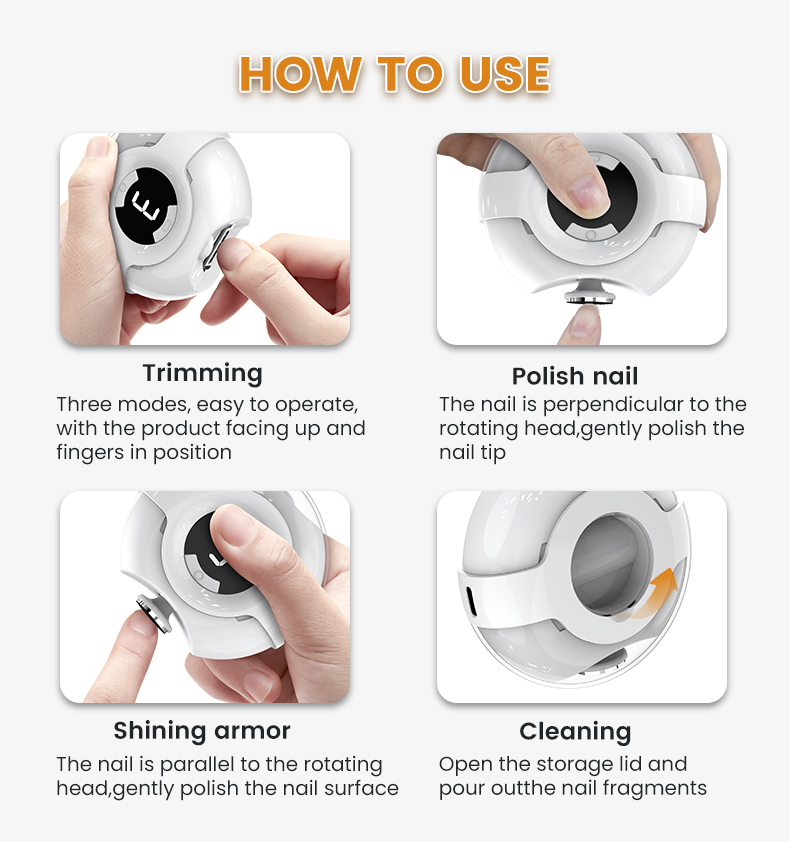 HOW TO USE

Trimming
Three modes, easy to operate, with the product facing up and fingers in position

Polish nail
The nail is perpendicular to the rotating head,gently polish the nail tip

Shining armor
The nail is parallel to the rotating head,gently polish the nail surface

Cleaning
Open the storage lid and pour outthe nail fragments