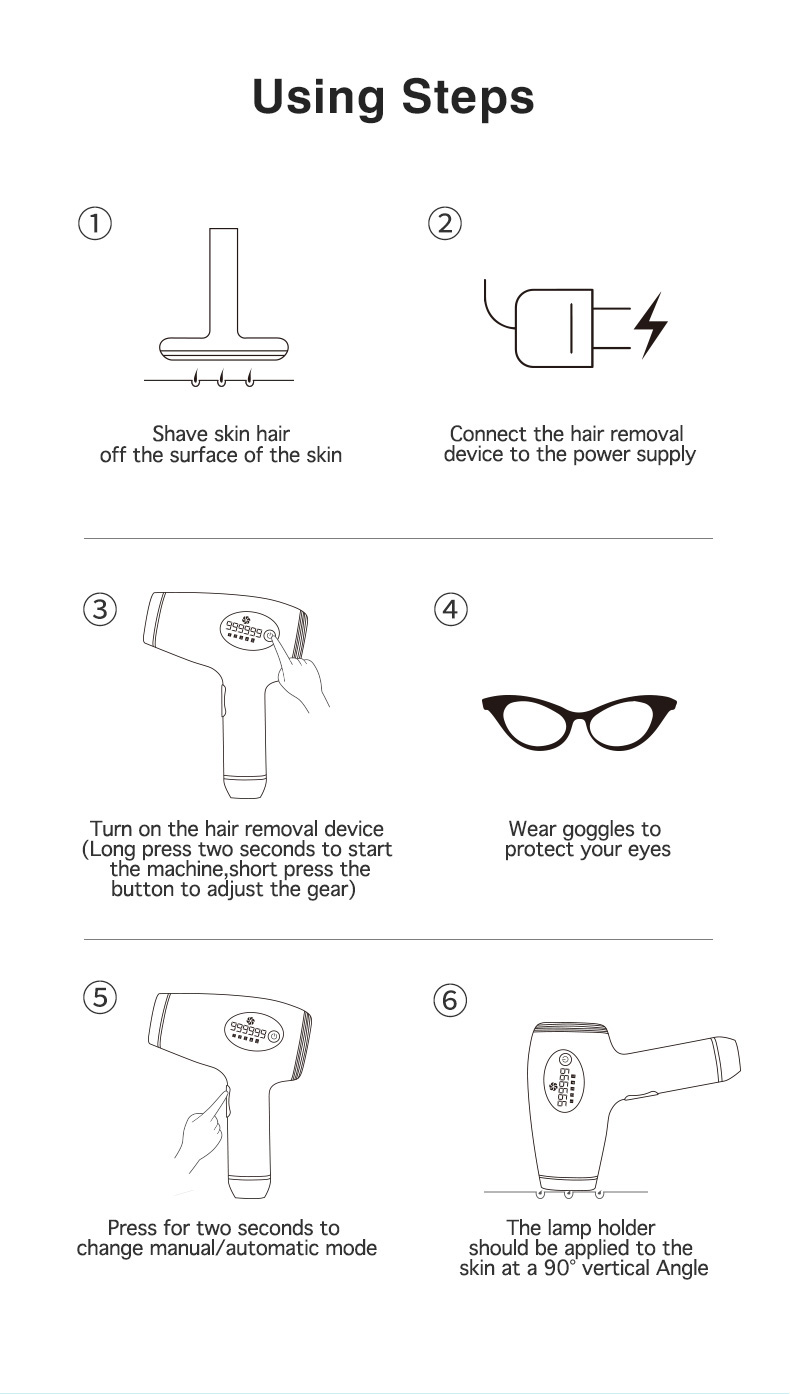 Using Steps

①

Shave skin hair off the surface of the skin

②

Connect the hair removal device to the power supply

③

999999

Turn on the hair removal device (Long press two seconds to start the machine,short press the button to adjust the gear)

④

Wear goggles to protect your eyes

⑤

999999

Press for two seconds to change manual/automatic mode

⑥

999999

The lamp holder should be applied to the skin at a 90° vertical Angle