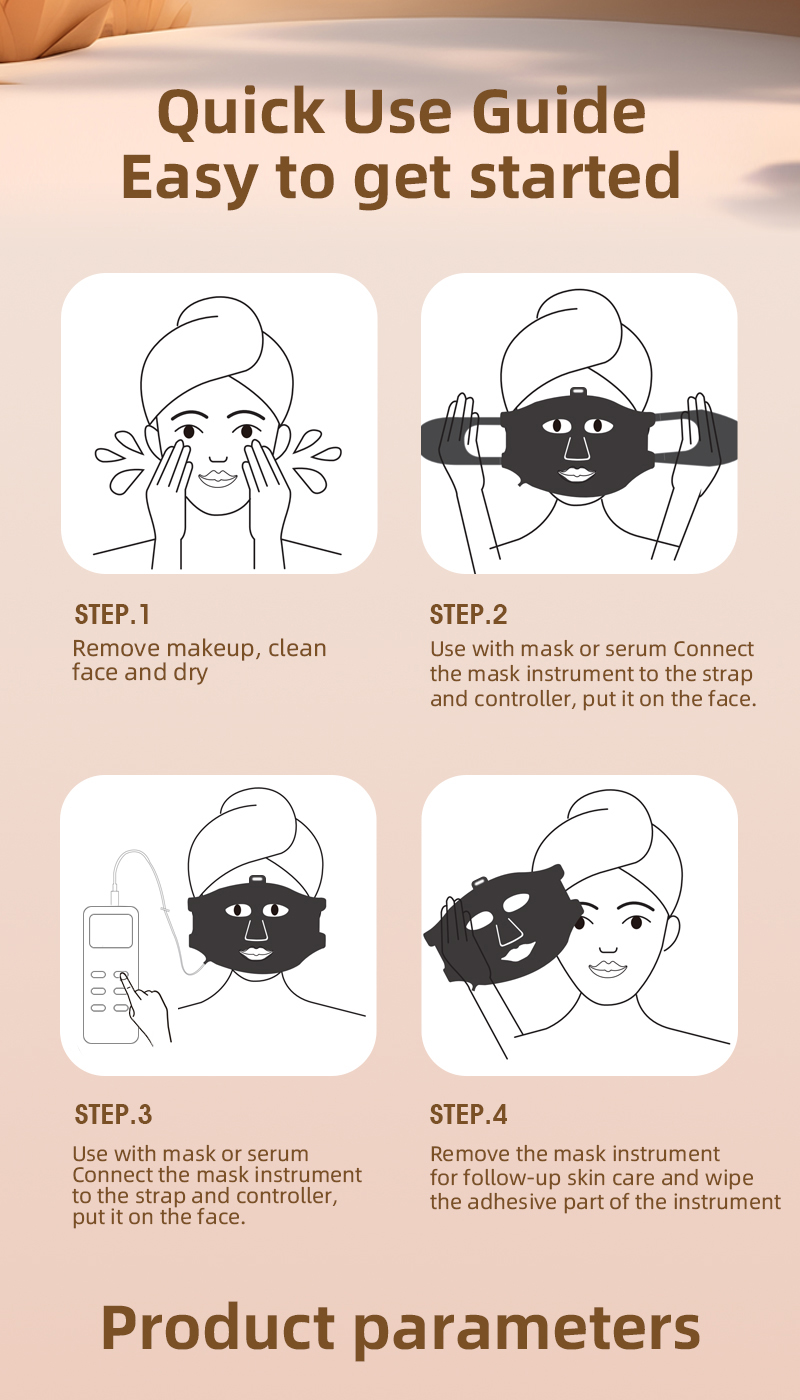 Quick Use Guide
Easy to get started

STEP.1
Remove makeup, clean face and dry

STEP.2
Use with mask or serum Connect the mask instrument to the strap and controller, put it on the face.

STEP.3
Use with mask or serum Connect the mask instrument to the strap and controller, put it on the face.

STEP.4
Remove the mask instrument for follow-up skin care and wipe the adhesive part of the instrument

Product parameters