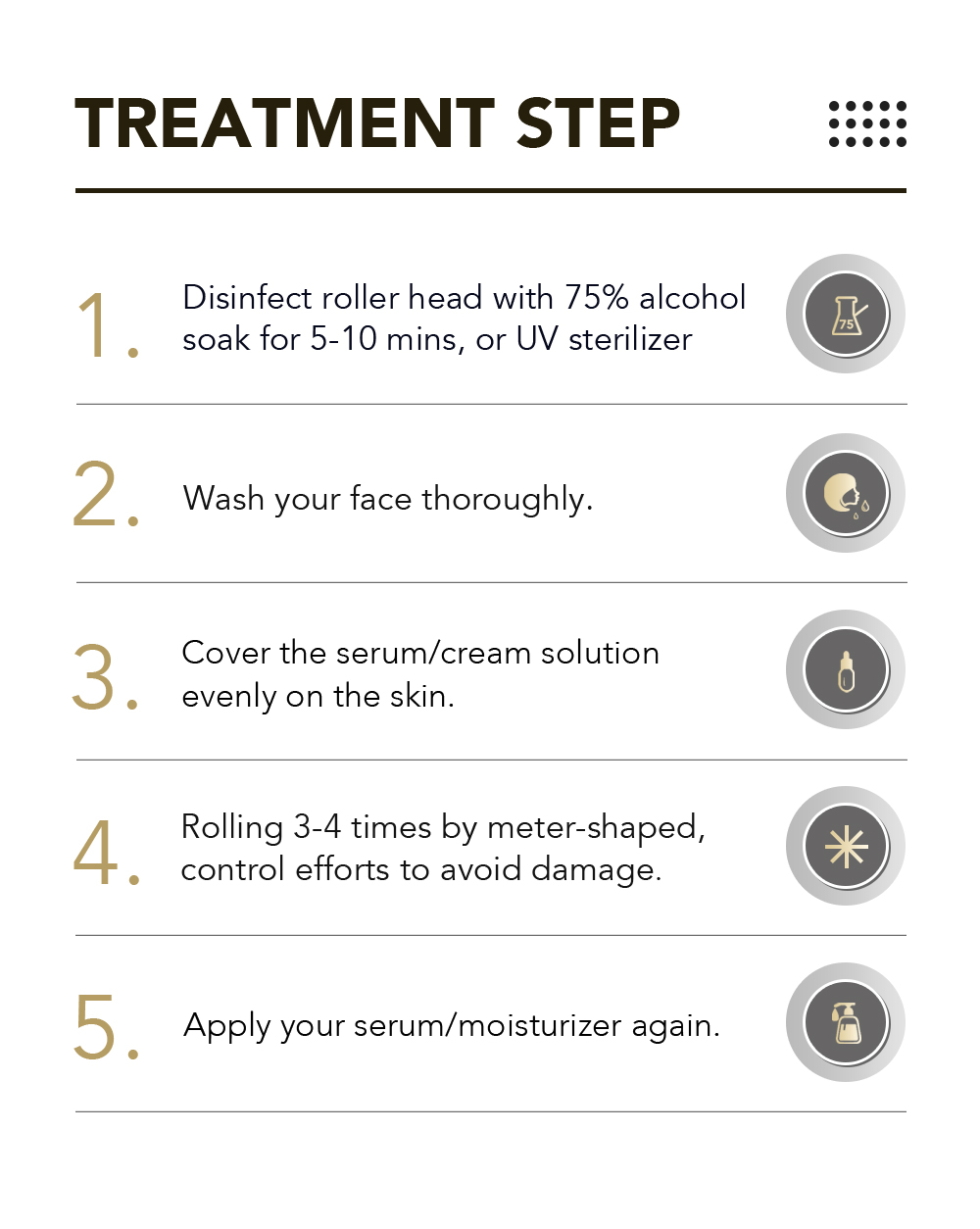 TREATMENT STEP

1. Disinfect roller head with 75% alcohol soak for 5-10 mins, or UV sterilizer

75

2. Wash your face thoroughly.

3. Cover the serum/cream solution evenly on the skin.

4. Rolling 3-4 times by meter-shaped, control efforts to avoid damage.

5. Apply your serum/moisturizer again.