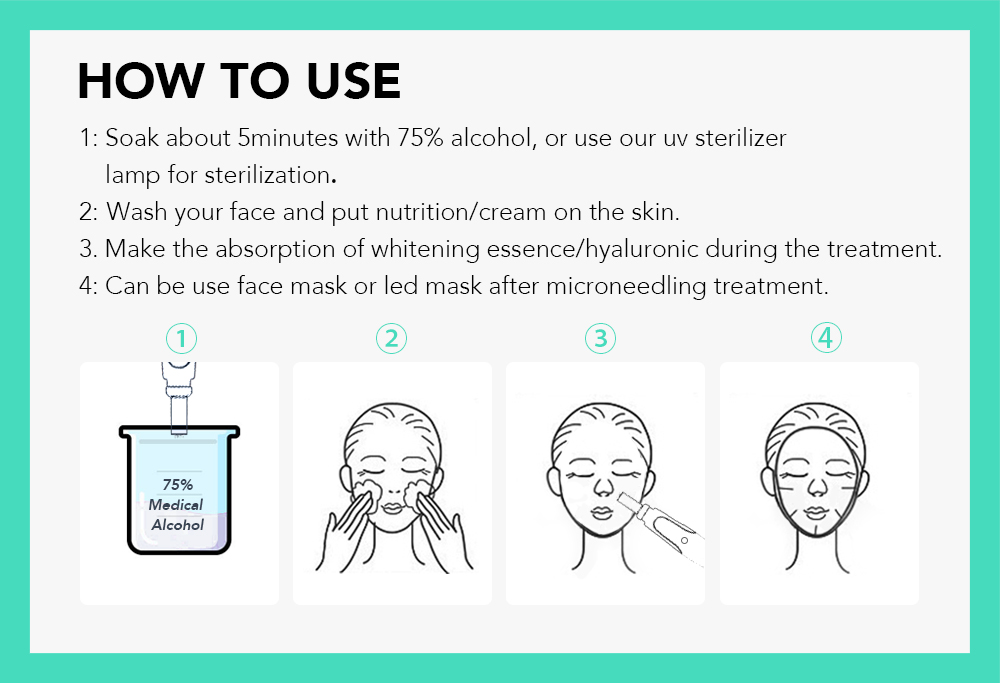 HOW TO USE

1: Soak about 5minutes with 75% alcohol, or use our uv sterilizer lamp for sterilization.
2: Wash your face and put nutrition/cream on the skin.
3. Make the absorption of whitening essence/hyaluronic during the treatment.
4: Can be use face mask or led mask after microneedling treatment.

①

75%
Medical
Alcohol

②

③

④