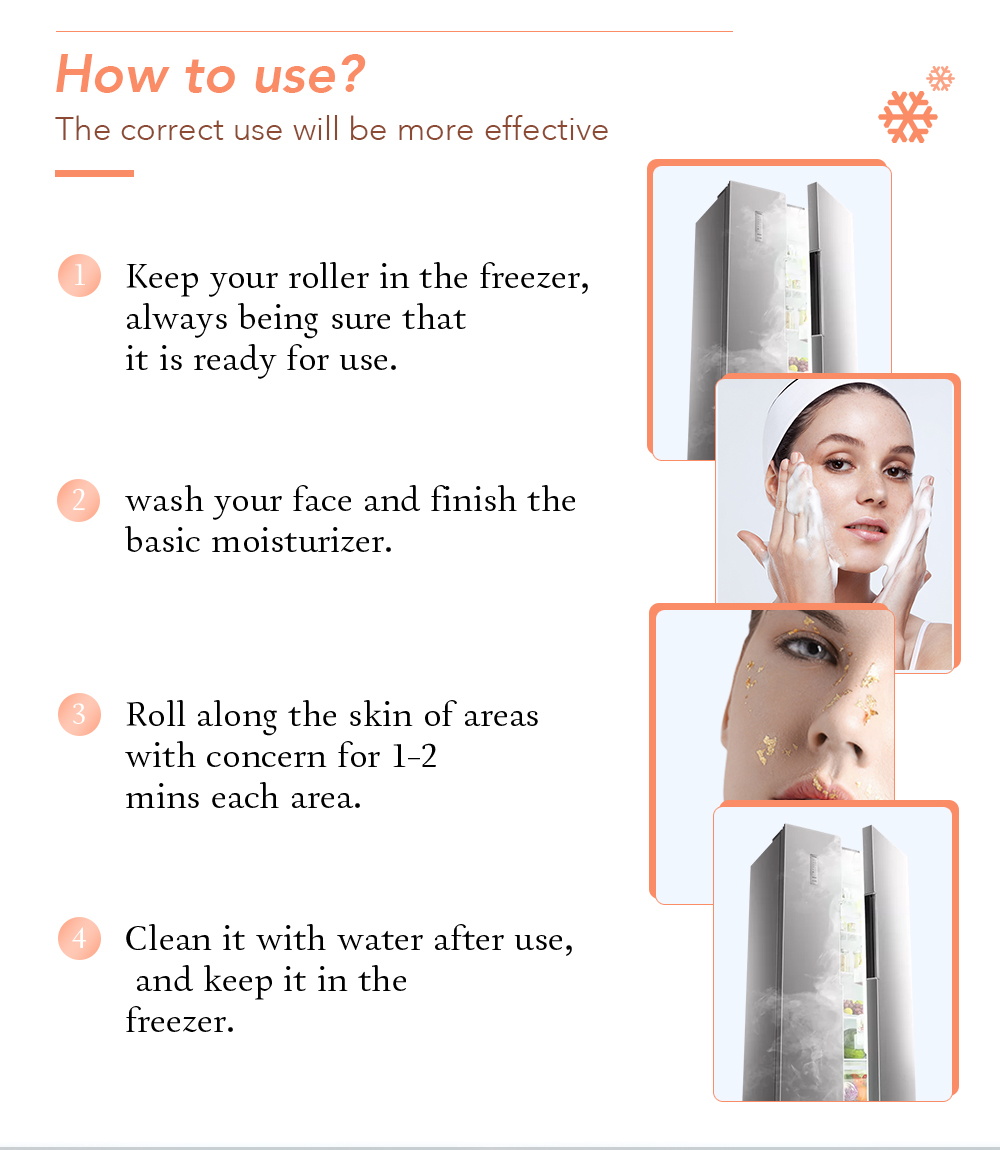 How to use?
The correct use will be more effective

1 Keep your roller in the freezer, always being sure that it is ready for use.

2 wash your face and finish the basic moisturizer.

3 Roll along the skin of areas with concern for 1-2 mins each area.

4 Clean it with water after use, and keep it in the freezer.