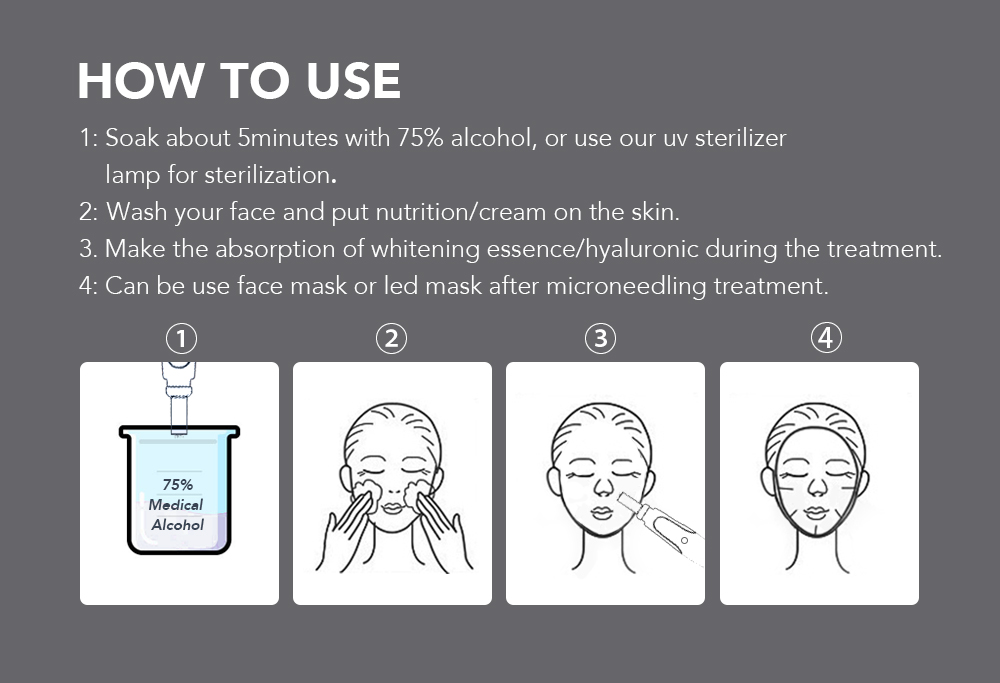 HOW TO USE

1: Soak about 5minutes with 75% alcohol, or use our uv sterilizer lamp for sterilization.
2: Wash your face and put nutrition/cream on the skin.
3. Make the absorption of whitening essence/hyaluronic during the treatment.
4: Can be use face mask or led mask after microneedling treatment.

①

75%
Medical
Alcohol

②

③

④