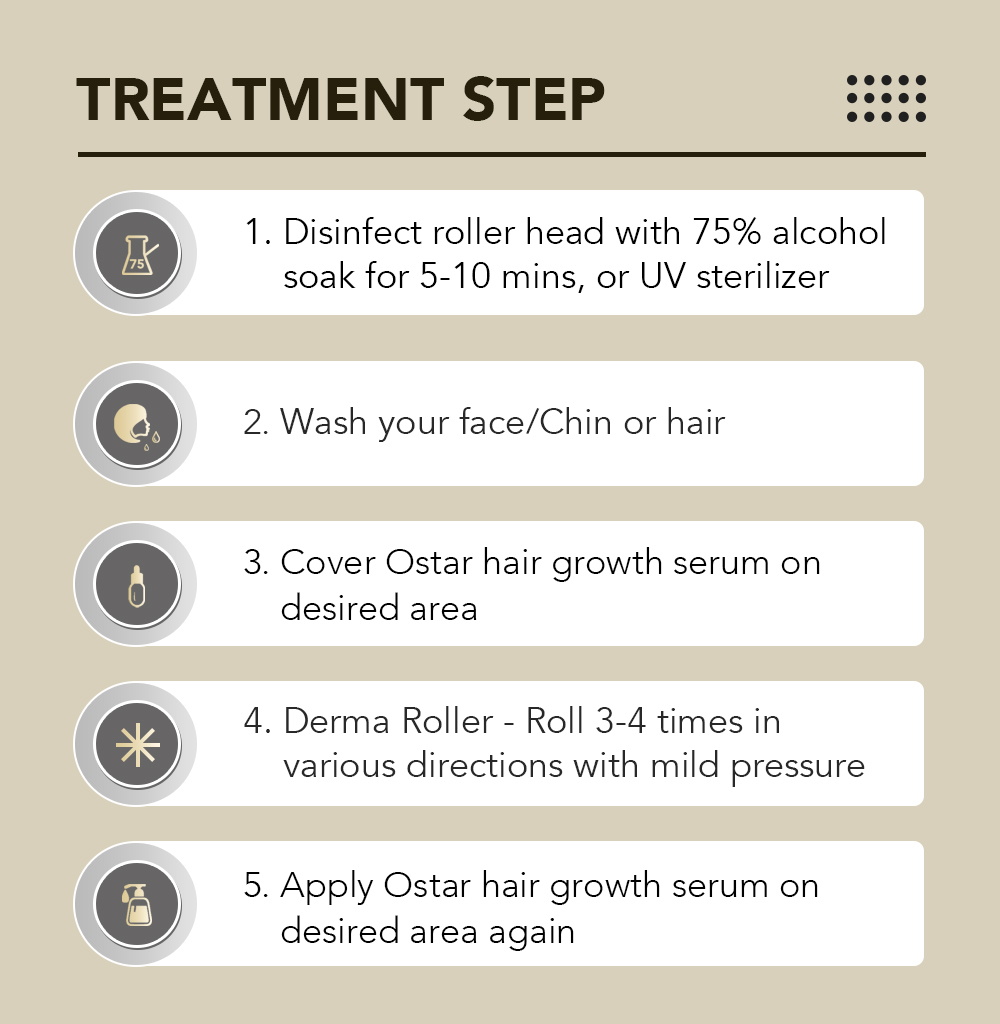 TREATMENT STEP

75

1. Disinfect roller head with 75% alcohol soak for 5-10 mins, or UV sterilizer

2. Wash your face/Chin or hair

3. Cover Ostar hair growth serum on desired area

4. Derma Roller - Roll 3-4 times in various directions with mild pressure

5. Apply Ostar hair growth serum on desired area again