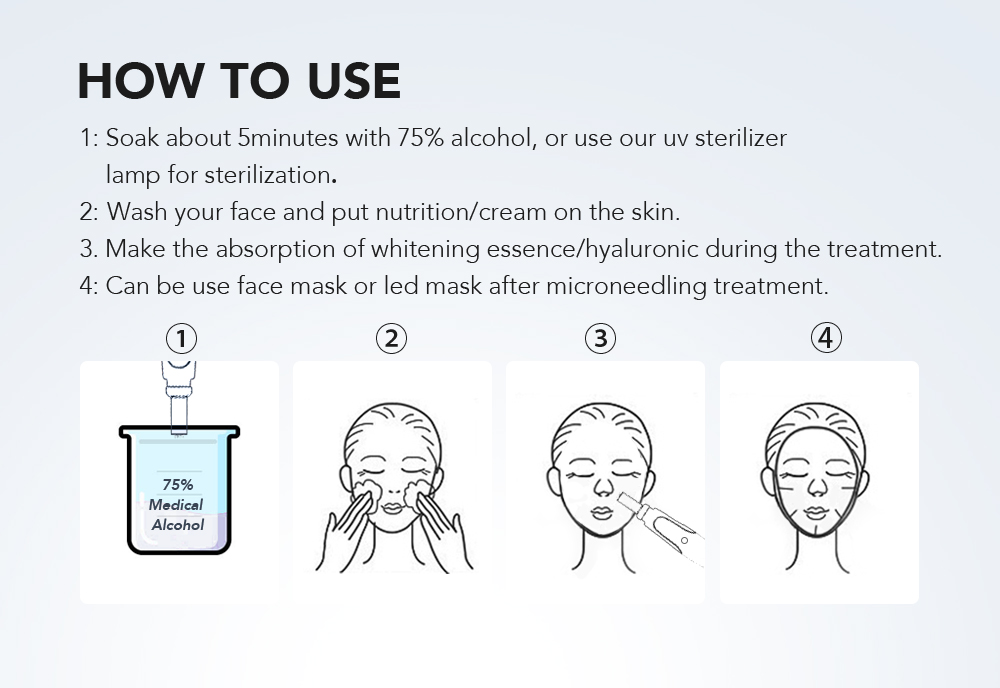 HOW TO USE

1: Soak about 5minutes with 75% alcohol, or use our uv sterilizer lamp for sterilization.
2: Wash your face and put nutrition/cream on the skin.
3. Make the absorption of whitening essence/hyaluronic during the treatment.
4: Can be use face mask or led mask after microneedling treatment.

①

75%
Medical
Alcohol

②

③

④