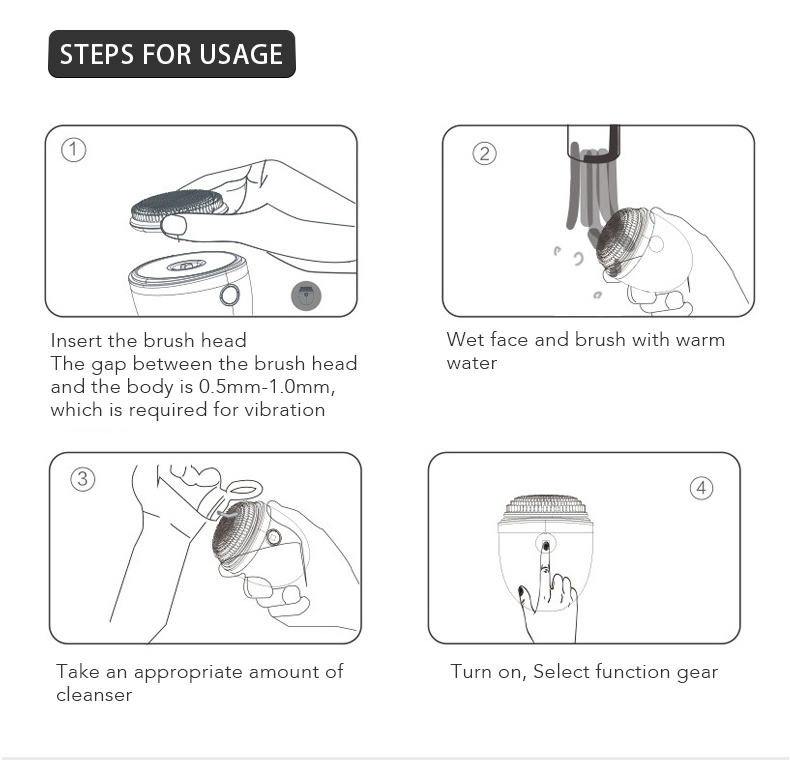 STEPS FOR USAGE

①

Insert the brush head
The gap between the brush head and the body is 0.5mm-1.0mm, which is required for vibration

②

Wet face and brush with warm water

③

Take an appropriate amount of cleanser

④

Turn on, Select function gear