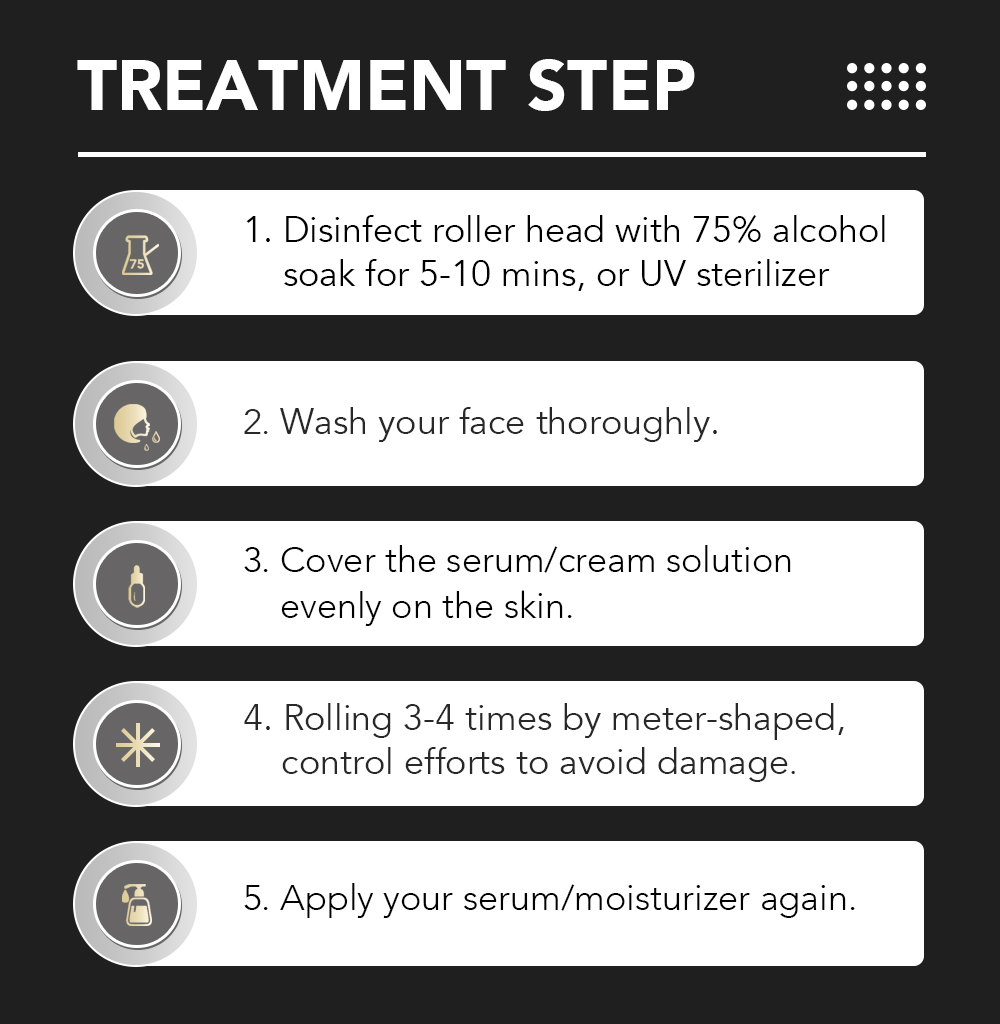 TREATMENT STEP

75

1. Disinfect roller head with 75% alcohol soak for 5-10 mins, or UV sterilizer

2. Wash your face thoroughly.

3. Cover the serum/cream solution evenly on the skin.

4. Rolling 3-4 times by meter-shaped, control efforts to avoid damage.

5. Apply your serum/moisturizer again.