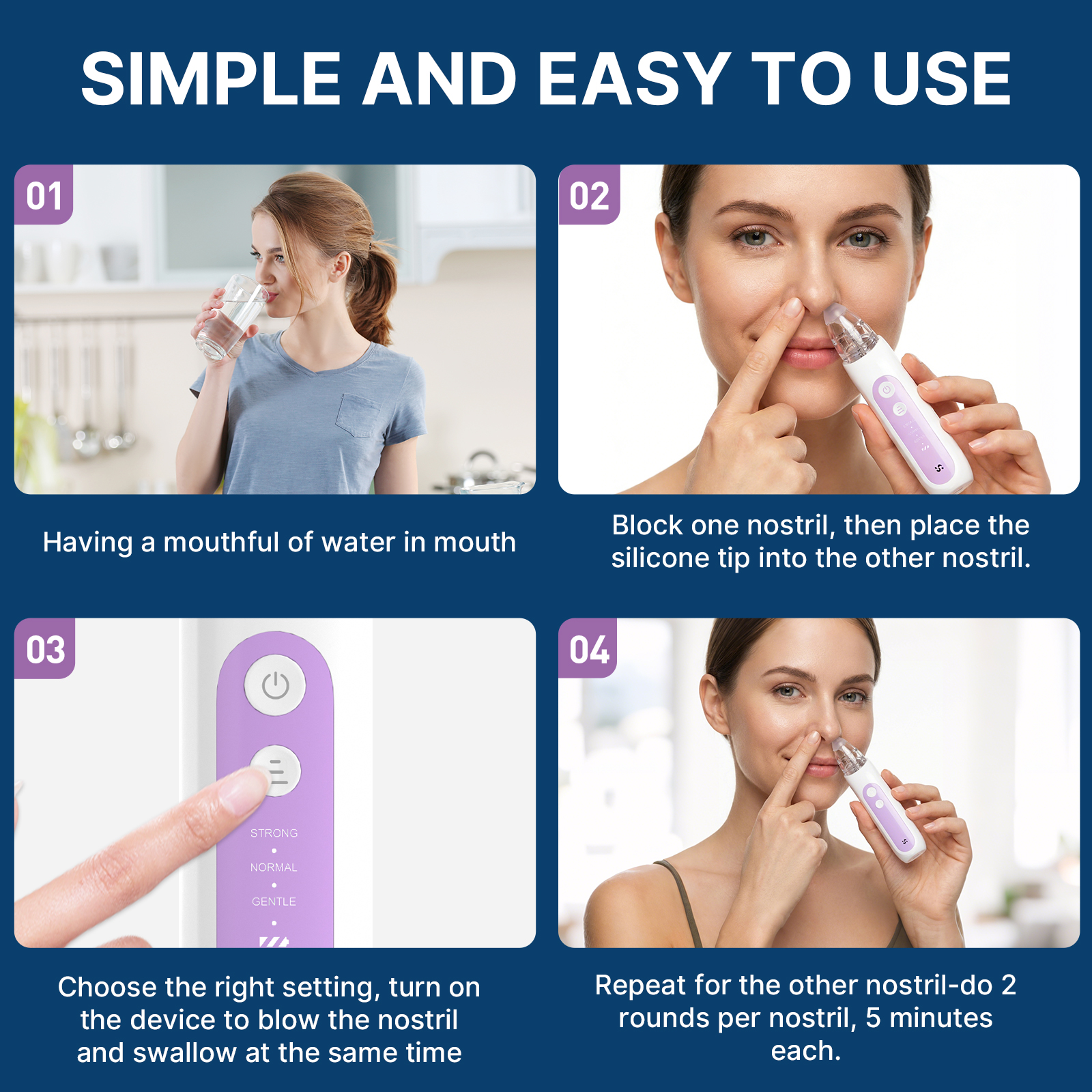 SIMPLE AND EASY TO USE

01

Having a mouthful of water in mouth

02

Block one nostril, then place the silicone tip into the other nostril.

03

STRONG

NORMAL

GENTLE

Choose the right setting, turn on the device to blow the nostril and swallow at the same time

04

Repeat for the other nostril-do 2 rounds per nostril, 5 minutes each.