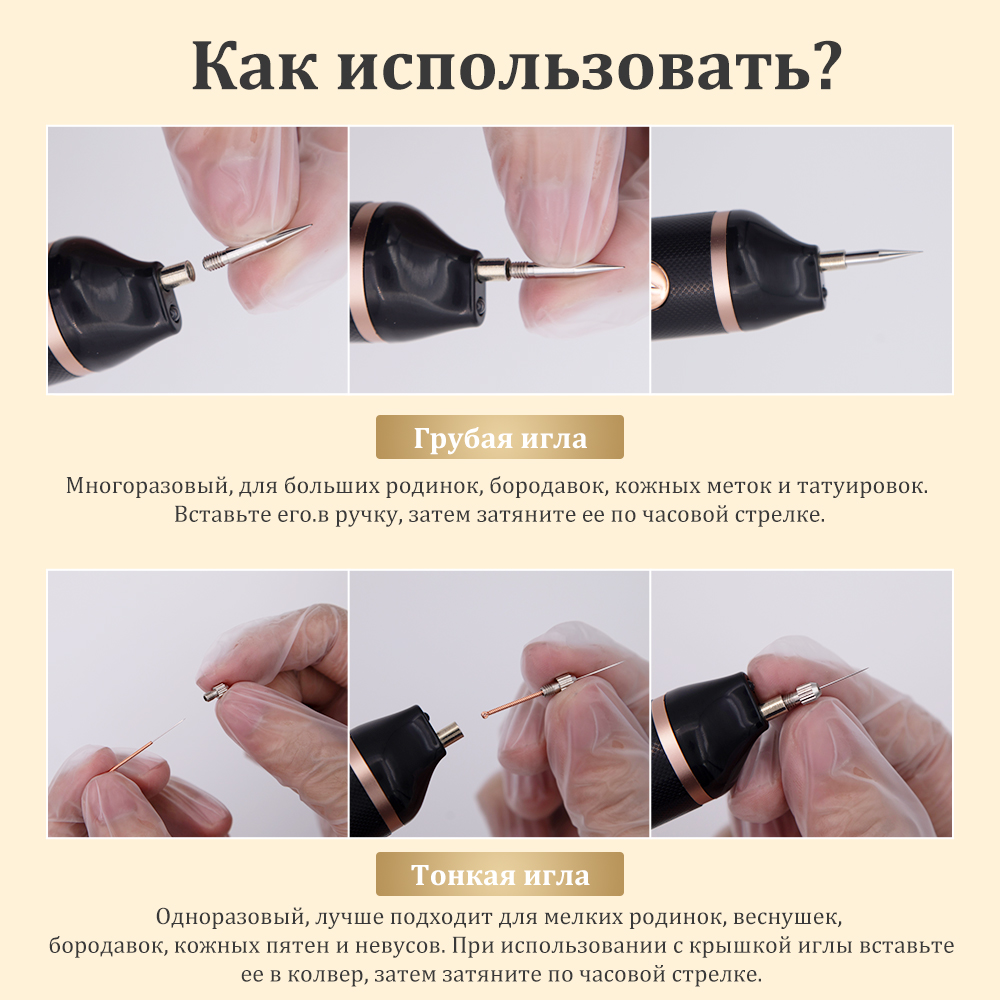 Как использовать?

Грубая игла

Многоразовый, для больших родинок, бородавок, кожных меток и татуировок. Вставьте его.в ручку, затем затяните ее по часовой стрелке.

Тонкая игла

Одноразовый, лучше подходит для мелких родинок, веснушек, бородавок, кожных пятен и невусов. При использовании с крышкой иглы вставьте ее в колвер, затем затяните по часовой стрелке.