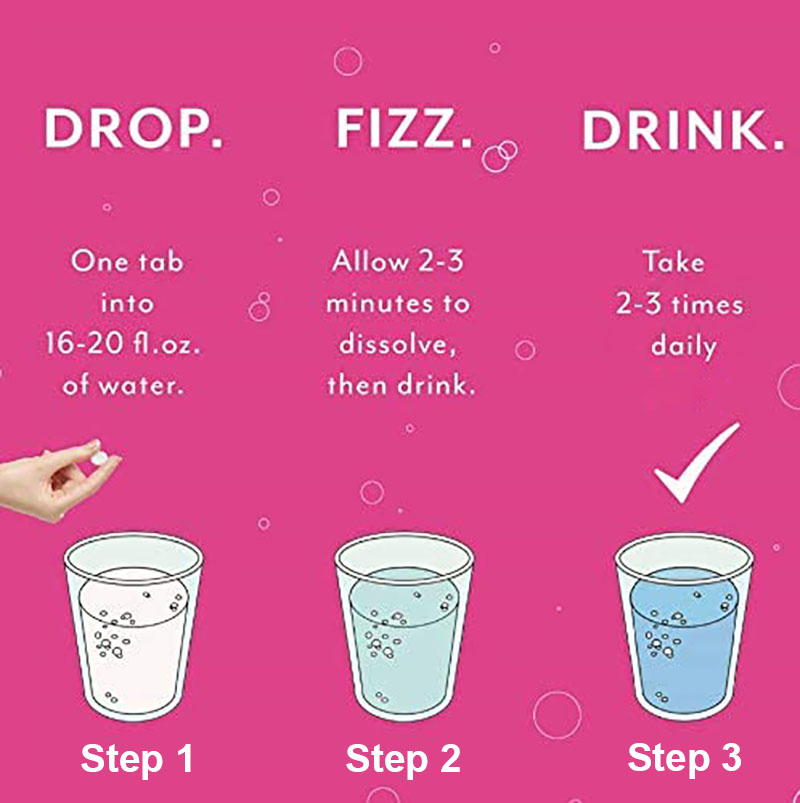 DROP.

One tab into 16-20 fl.oz. of water.

Step 1

FIZZ.

Allow 2-3 minutes to dissolve, then drink.

Step 2

DRINK.

Take 2-3 times daily

Step 3