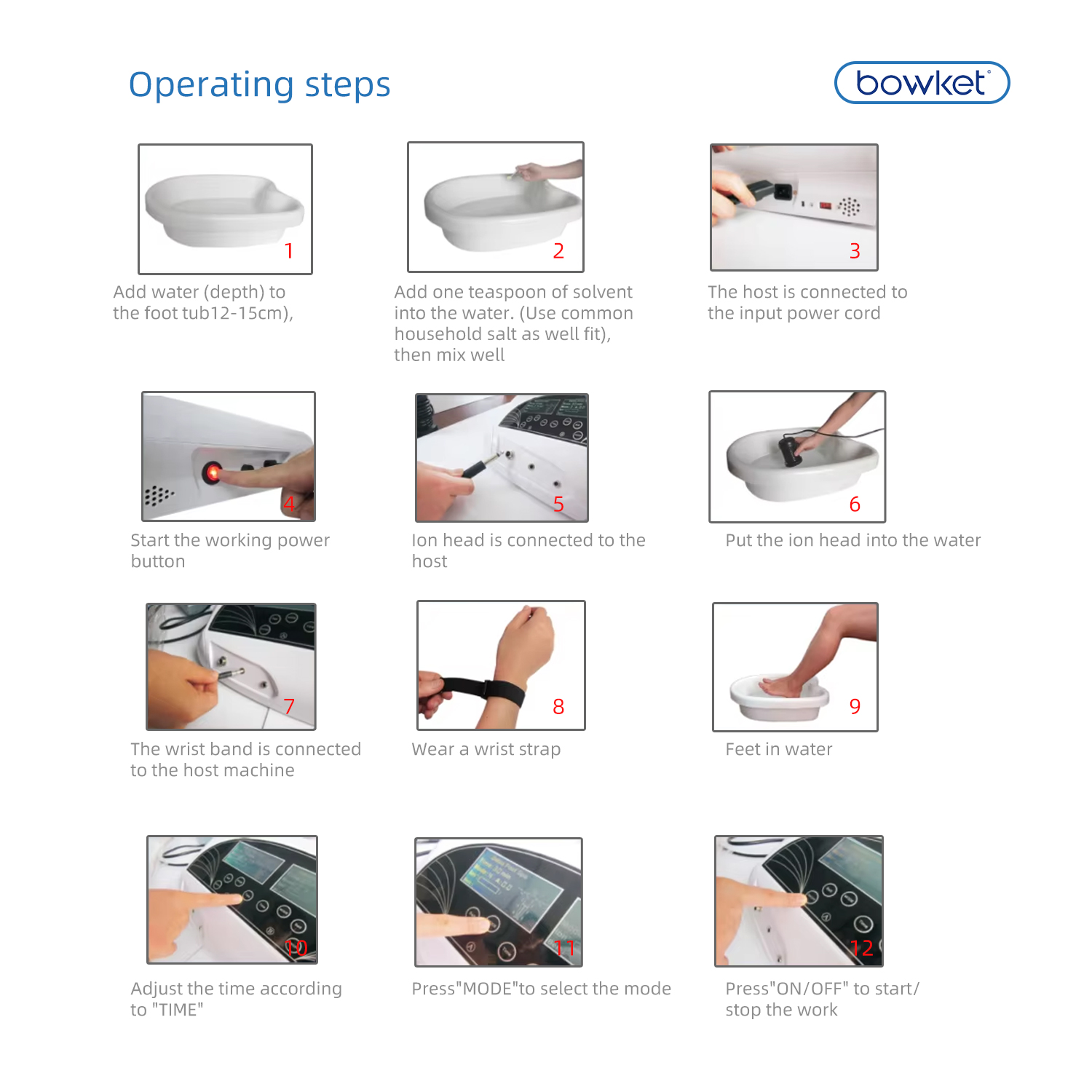 Operating steps

bowket

1
Add water (depth) to the foot tub12-15cm),

2
Add one teaspoon of solvent into the water. (Use common household salt as well fit), then mix well

3
The host is connected to the input power cord

4
Start the working power button

5
Ion head is connected to the host

6
Put the ion head into the water

7
The wrist band is connected to the host machine

8
Wear a wrist strap

9
Feet in water

10
Adjust the time according to "TIME"

11
Press"MODE"to select the mode

12
Press"ON/OFF" to start/ stop the work