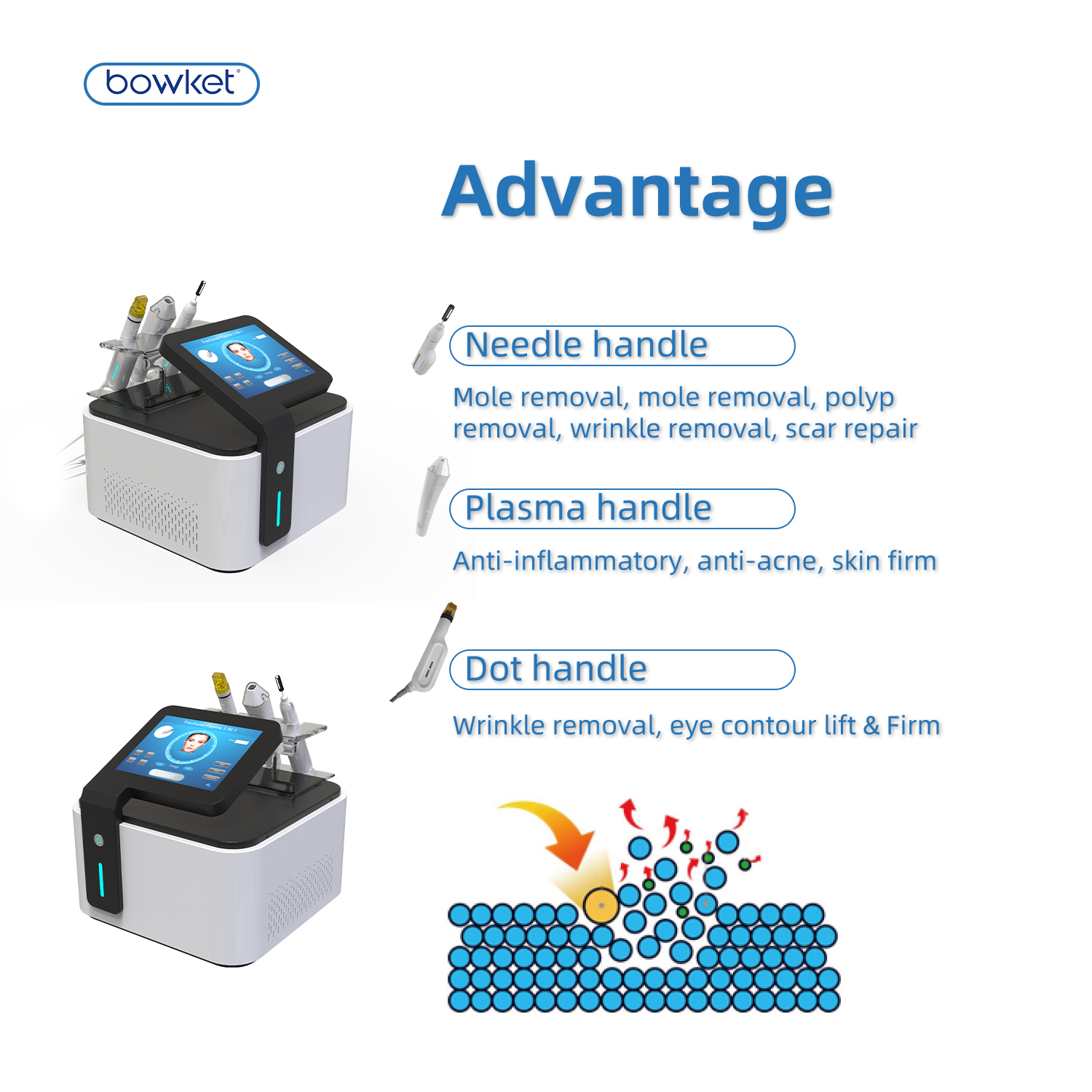 bowket

Advantage

Needle handle

Mole removal, mole removal, polyp removal, wrinkle removal, scar repair

Plasma handle

Anti-inflammatory, anti-acne, skin firm

Dot handle

Wrinkle removal, eye contour lift & Firm

Fractional Plasma 3 IN 1

Fractional Plasma 3 IN 1