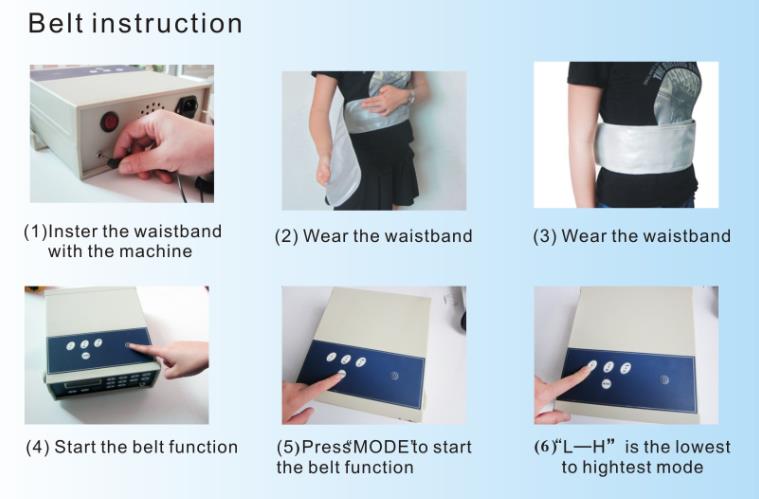 Belt instruction

(1)Inster the waistband with the machine

(2) Wear the waistband

(3) Wear the waistband

(4) Start the belt function

(5)Press"MODE"to start the belt function

(6)"L—H" is the lowest to hightest mode