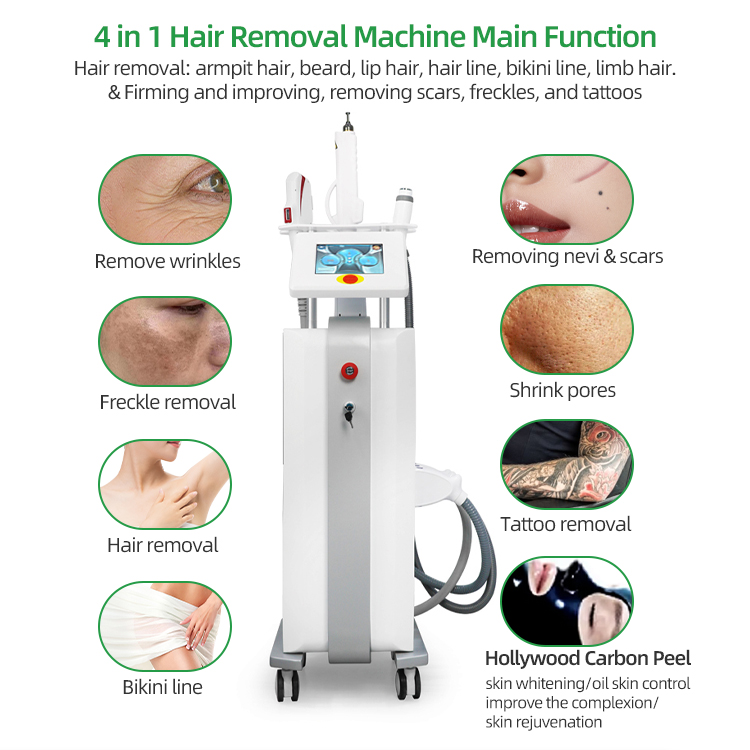 4 in 1 Hair Removal Machine Main Function

Hair removal: armpit hair, beard, lip hair, hair line, bikini line, limb hair. & Firming and improving, removing scars, freckles, and tattoos

Remove wrinkles

Freckle removal

Hair removal

Bikini line

Removing nevi & scars

Shrink pores

Tattoo removal

Hollywood Carbon Peel

skin whitening/oil skin control improve the complexion/ skin rejuvenation