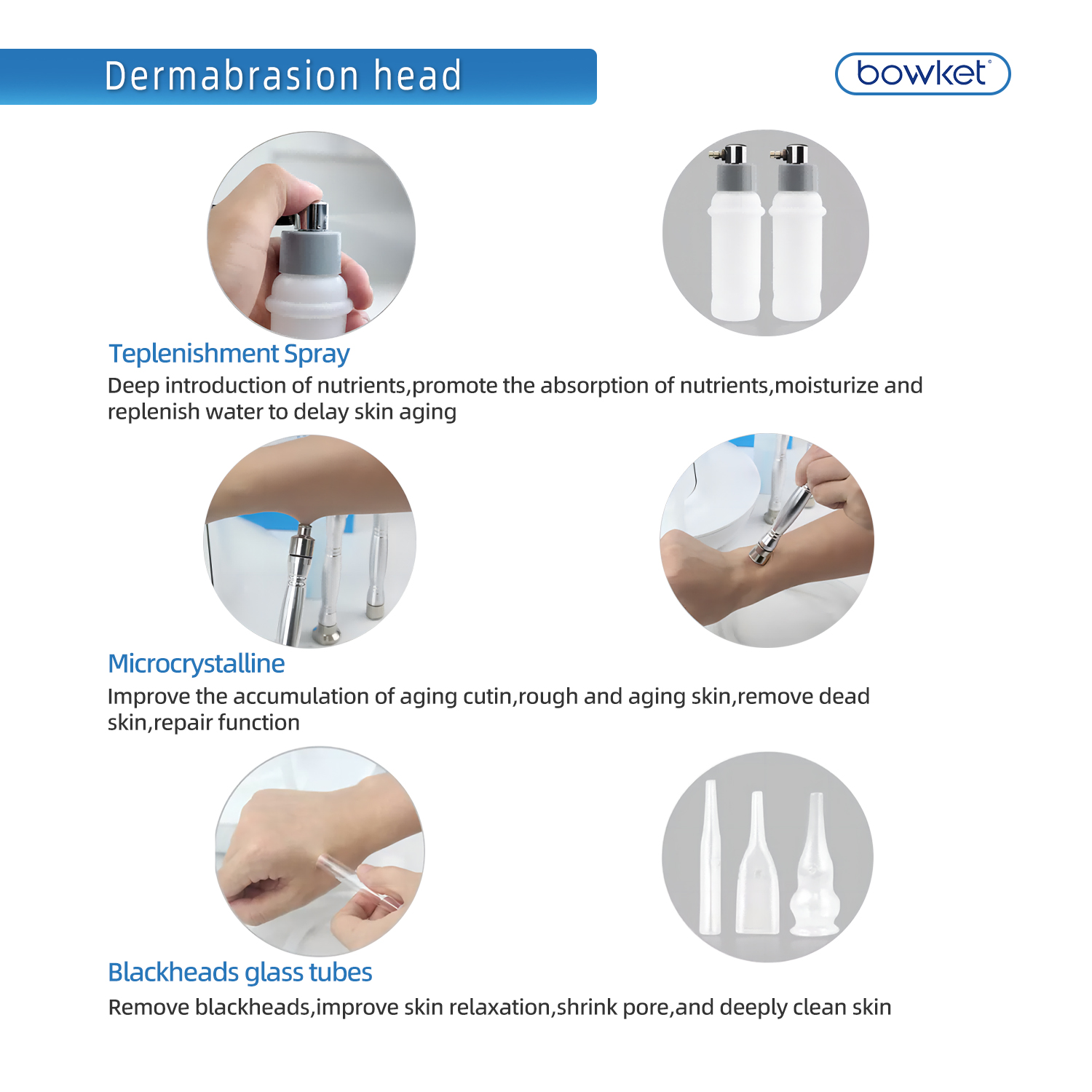 Dermabrasion head

bowket

Teplenishment Spray

Deep introduction of nutrients,promote the absorption of nutrients,moisturize and replenish water to delay skin aging

Microcrystalline

Improve the accumulation of aging cutin,rough and aging skin,remove dead skin,repair function

Blackheads glass tubes

Remove blackheads,improve skin relaxation,shrink pore,and deeply clean skin