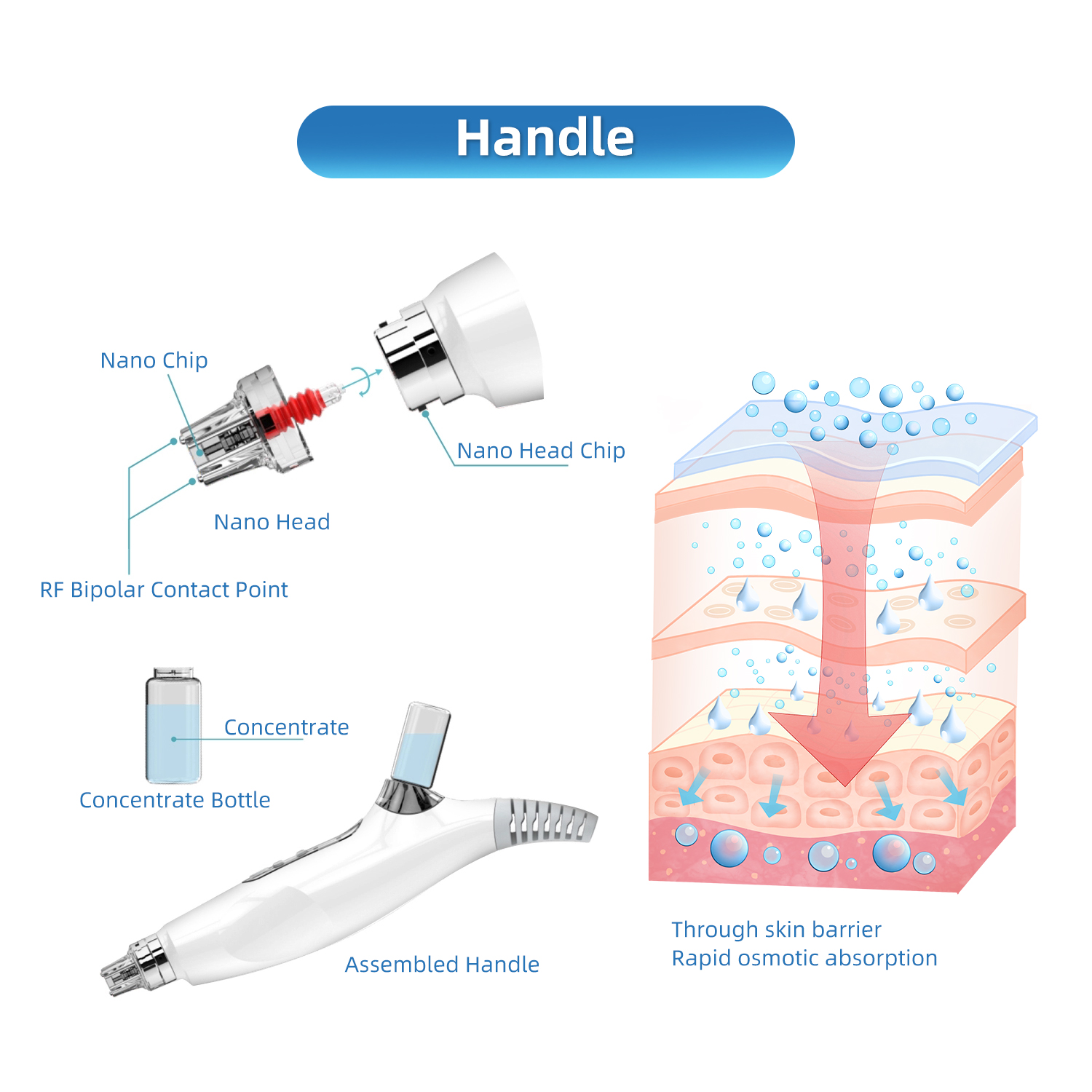 Handle

Nano Chip

Nano Head Chip

Nano Head

RF Bipolar Contact Point

Concentrate

Concentrate Bottle

Assembled Handle

Through skin barrier
Rapid osmotic absorption