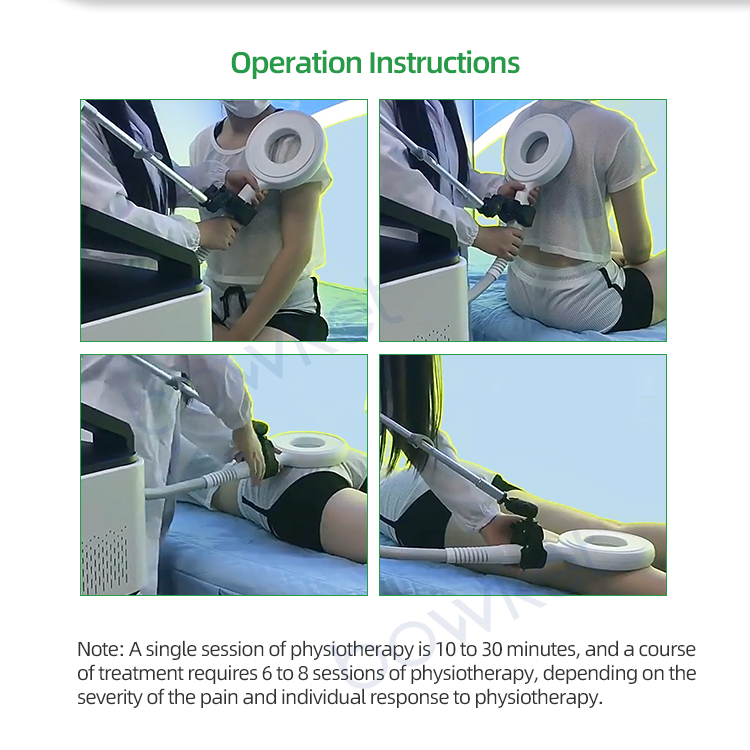 Operation Instructions

Note: A single session of physiotherapy is 10 to 30 minutes, and a course of treatment requires 6 to 8 sessions of physiotherapy, depending on the severity of the pain and individual response to physiotherapy.