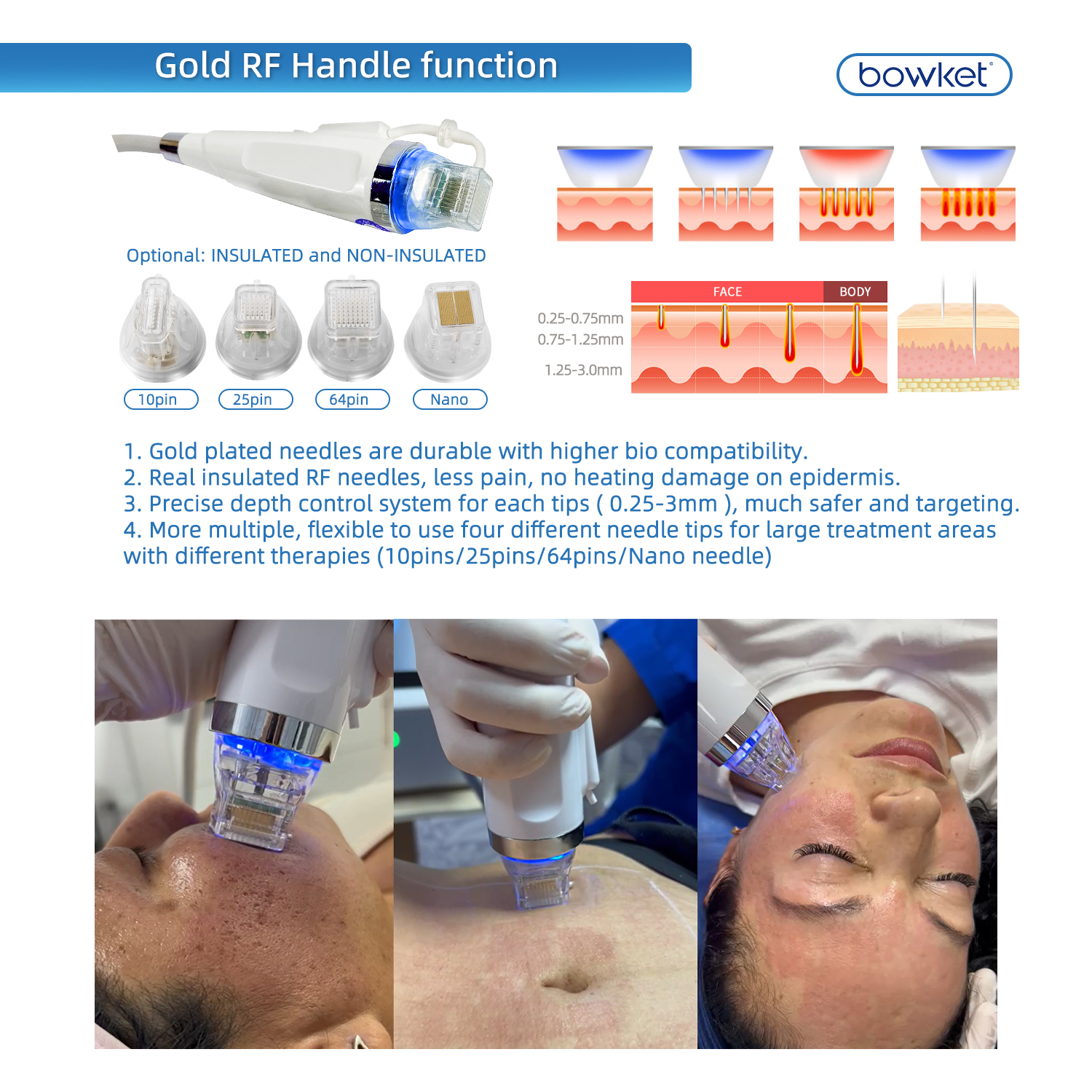 Gold RF Handle function

bowket

Optional: INSULATED and NON-INSULATED

10pin
25pin
64pin
Nano

FACE
BODY
0.25-0.75mm
0.75-1.25mm
1.25-3.0mm

1. Gold plated needles are durable with higher bio compatibility.
2. Real insulated RF needles, less pain, no heating damage on epidermis.
3. Precise depth control system for each tips ( 0.25-3mm ), much safer and targeting.
4. More multiple, flexible to use four different needle tips for large treatment areas with different therapies (10pins/25pins/64pins/Nano needle)