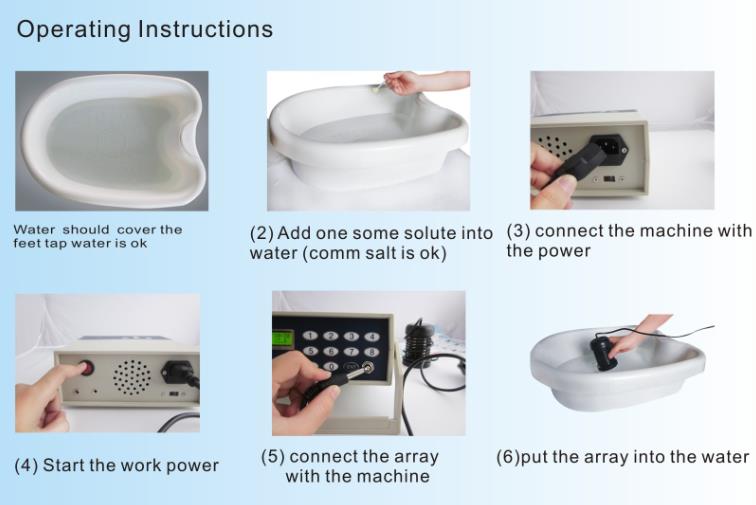 Operating Instructions

Water should cover the feet tap water is ok

(2) Add one some solute into water (comm salt is ok)

(3) connect the machine with the power

(4) Start the work power

(5) connect the array with the machine

(6)put the array into the water