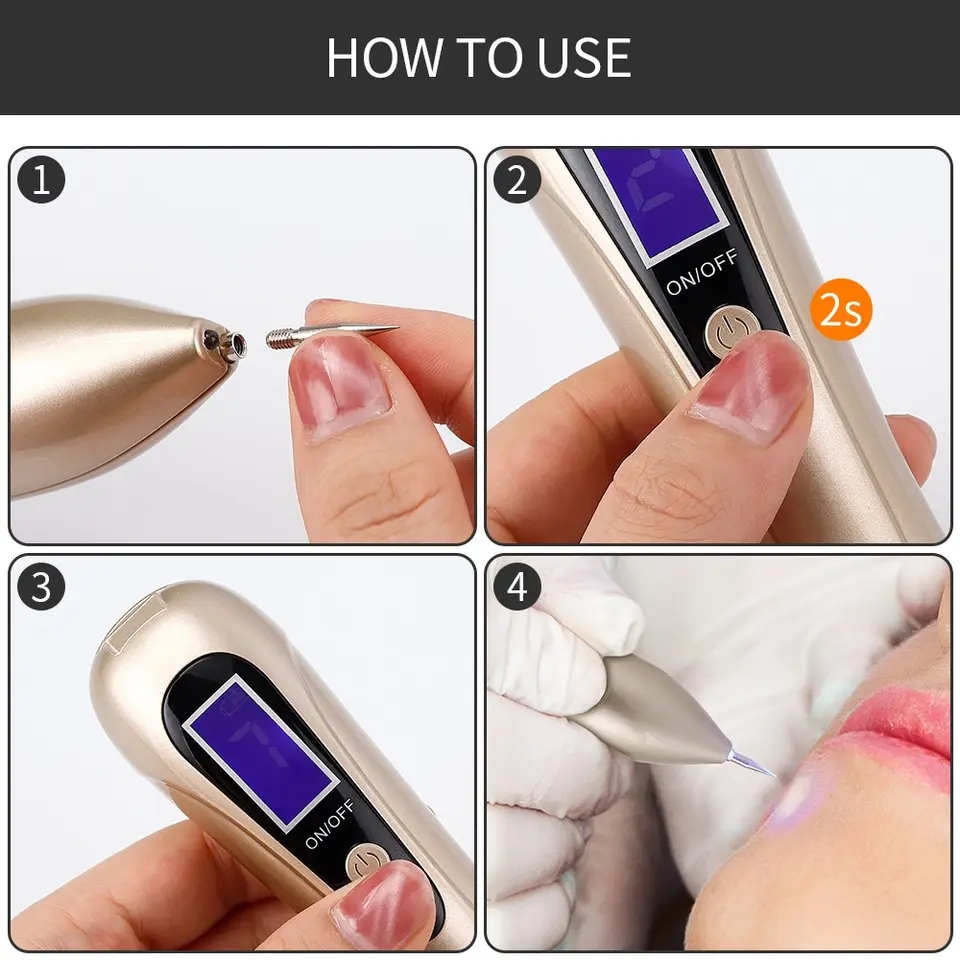 HOW TO USE

1

2

ON/OFF

2s

3

ON/OFF

4