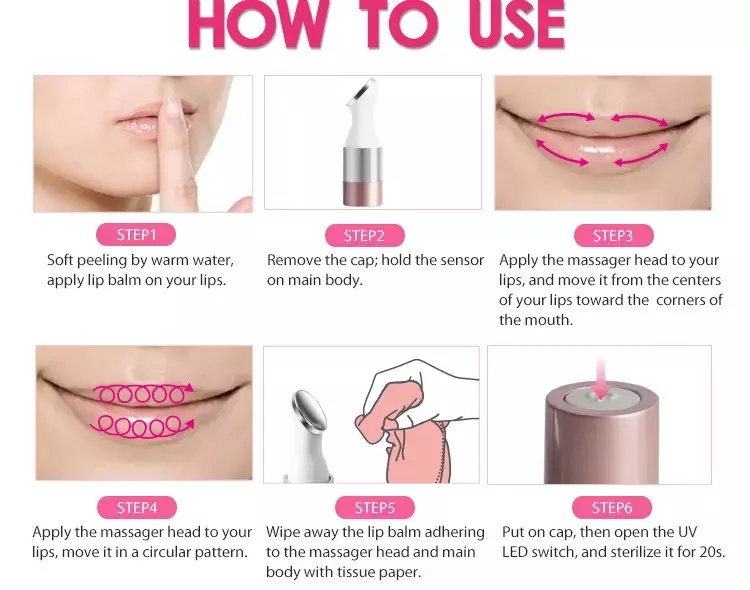 HOW TO USE

STEP1
Soft peeling by warm water, apply lip balm on your lips.

STEP2
Remove the cap; hold the sensor on main body.

STEP3
Apply the massager head to your lips, and move it from the centers of your lips toward the corners of the mouth.

STEP4
Apply the massager head to your lips, move it in a circular pattern.

STEP5
Wipe away the lip balm adhering to the massager head and main body with tissue paper.

STEP6
Put on cap, then open the UV LED switch, and sterilize it for 20s.