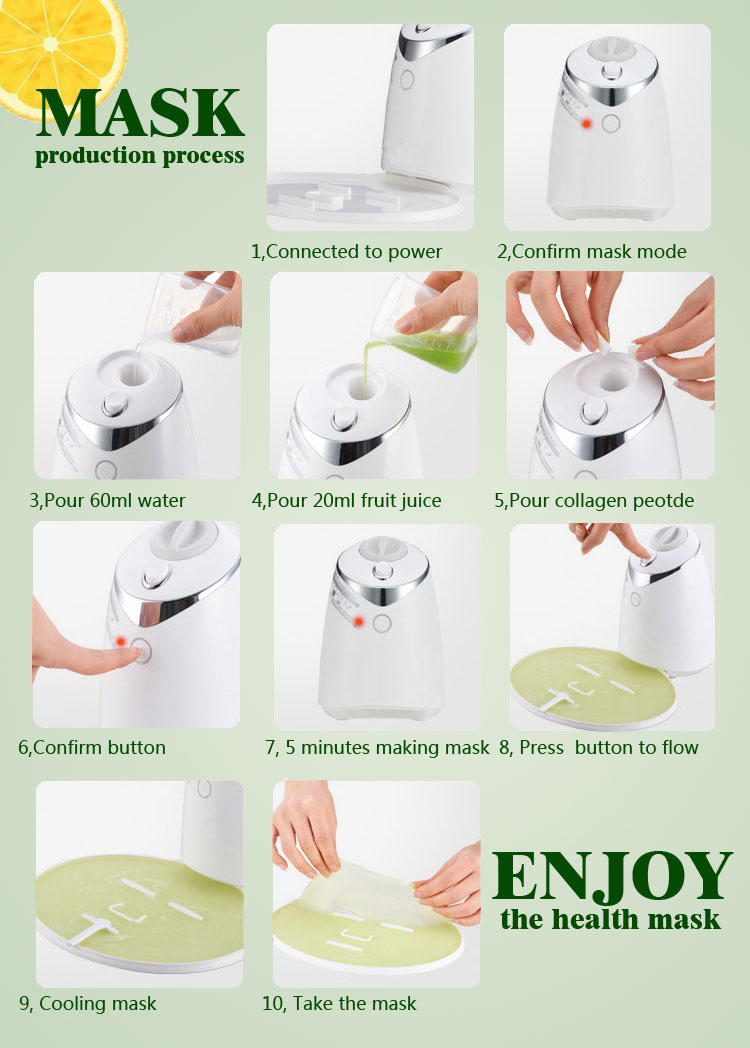 MASK
production process

1,Connected to power

2,Confirm mask mode

3,Pour 60ml water

4,Pour 20ml fruit juice

5,Pour collagen peotde

6,Confirm button

7, 5 minutes making mask

8, Press button to flow

9, Cooling mask

10, Take the mask

ENJOY
the health mask