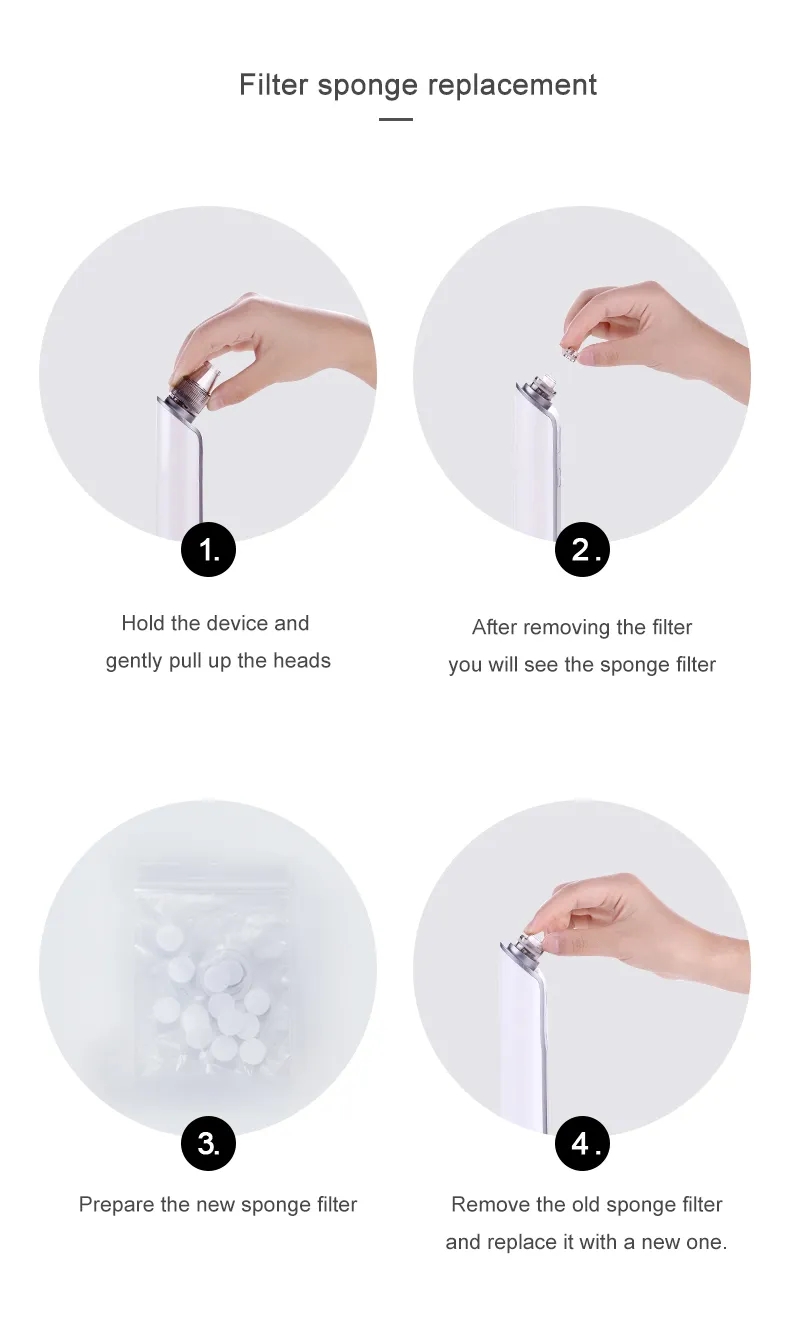 Filter sponge replacement

1.

Hold the device and gently pull up the heads

2.

After removing the filter you will see the sponge filter

3.

Prepare the new sponge filter

4.

Remove the old sponge filter and replace it with a new one.