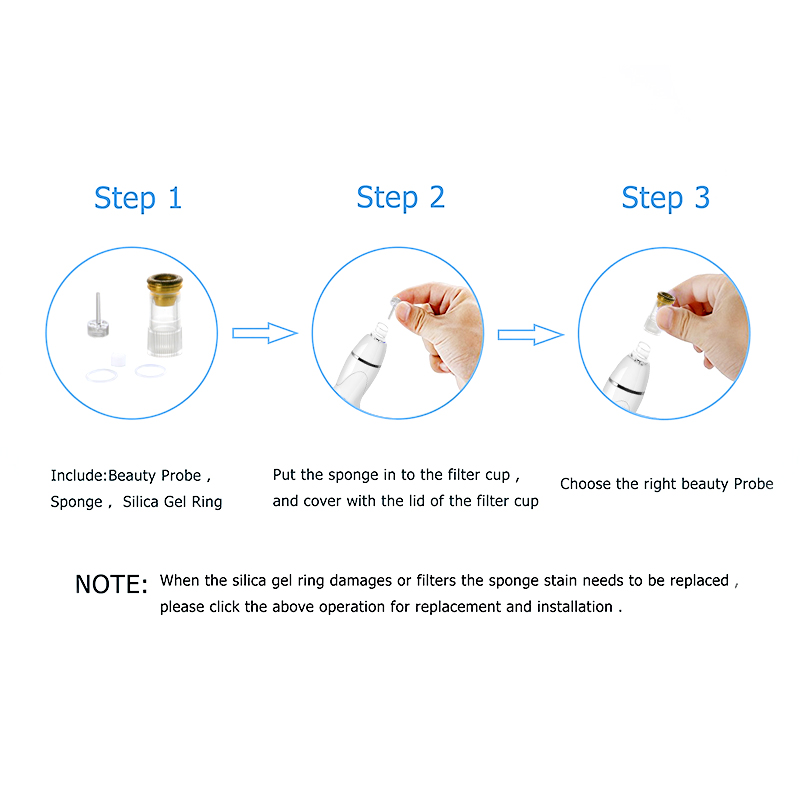 Step 1

Step 2

Step 3

Include:Beauty Probe , Sponge , Silica Gel Ring

Put the sponge in to the filter cup , and cover with the lid of the filter cup

Choose the right beauty Probe

NOTE: When the silica gel ring damages or filters the sponge stain needs to be replaced , please click the above operation for replacement and installation .