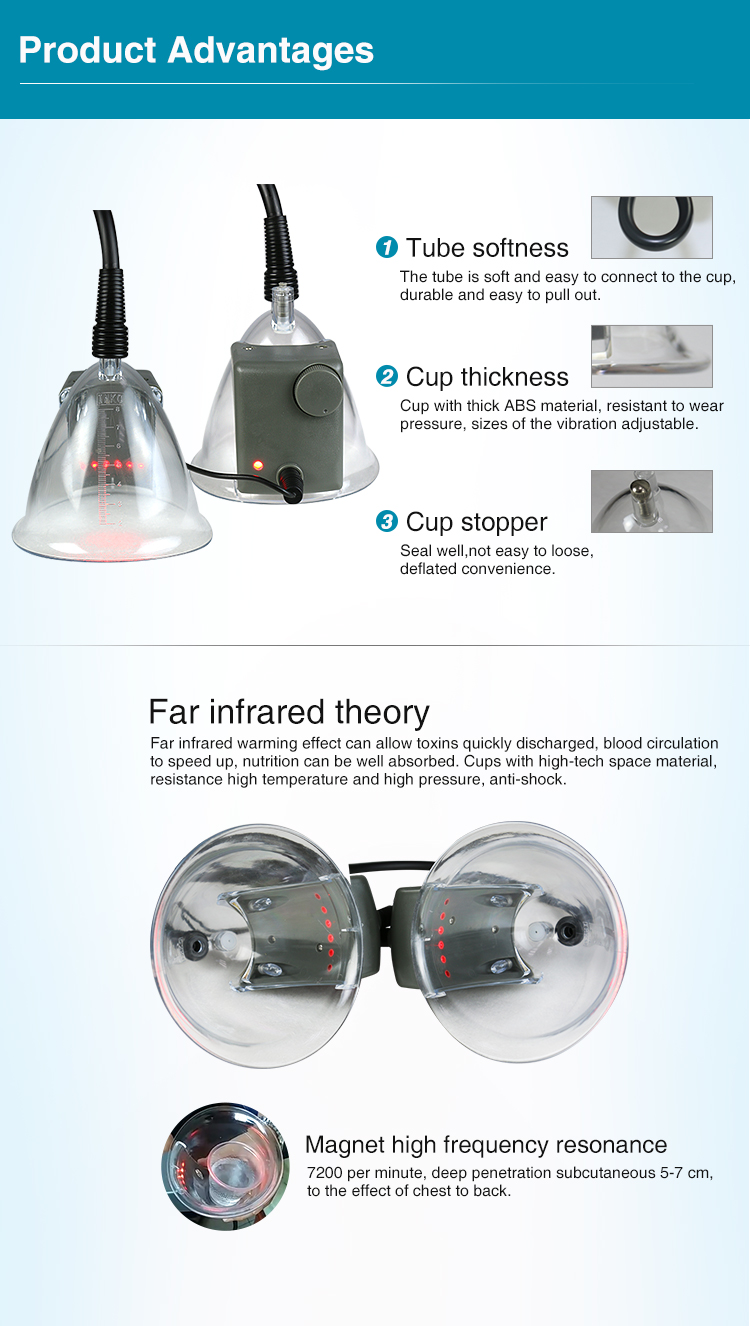 Product Advantages

1 Tube softness
The tube is soft and easy to connect to the cup, durable and easy to pull out.

2 Cup thickness
Cup with thick ABS material, resistant to wear pressure, sizes of the vibration adjustable.

3 Cup stopper
Seal well,not easy to loose, deflated convenience.

Far infrared theory
Far infrared warming effect can allow toxins quickly discharged, blood circulation to speed up, nutrition can be well absorbed. Cups with high-tech space material, resistance high temperature and high pressure, anti-shock.

Magnet high frequency resonance
7200 per minute, deep penetration subcutaneous 5-7 cm, to the effect of chest to back.