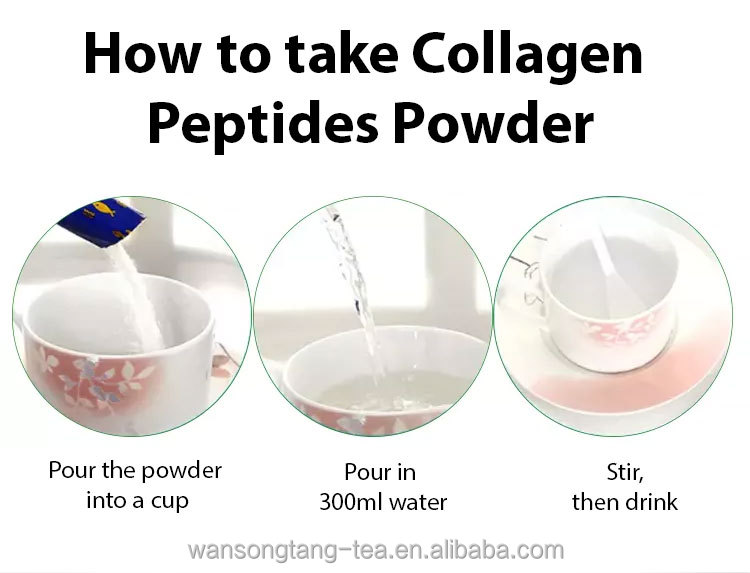 How to take Collagen Peptides Powder

Pour the powder into a cup

Pour in 300ml water

Stir, then drink

wansongtang-tea.en.alibaba.com