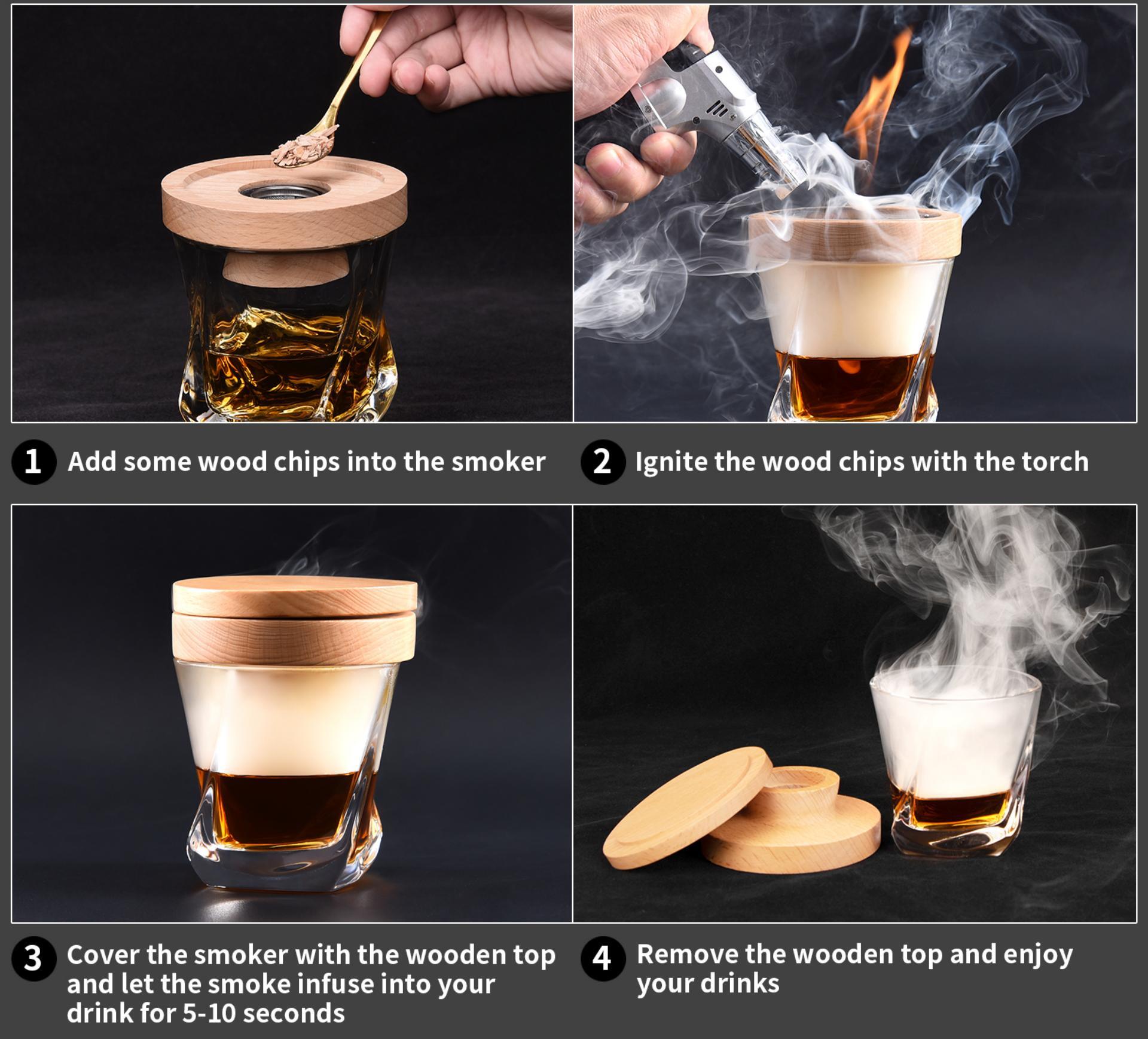 1 Add some wood chips into the smoker

2 Ignite the wood chips with the torch

3 Cover the smoker with the wooden top and let the smoke infuse into your drink for 5-10 seconds

4 Remove the wooden top and enjoy your drinks