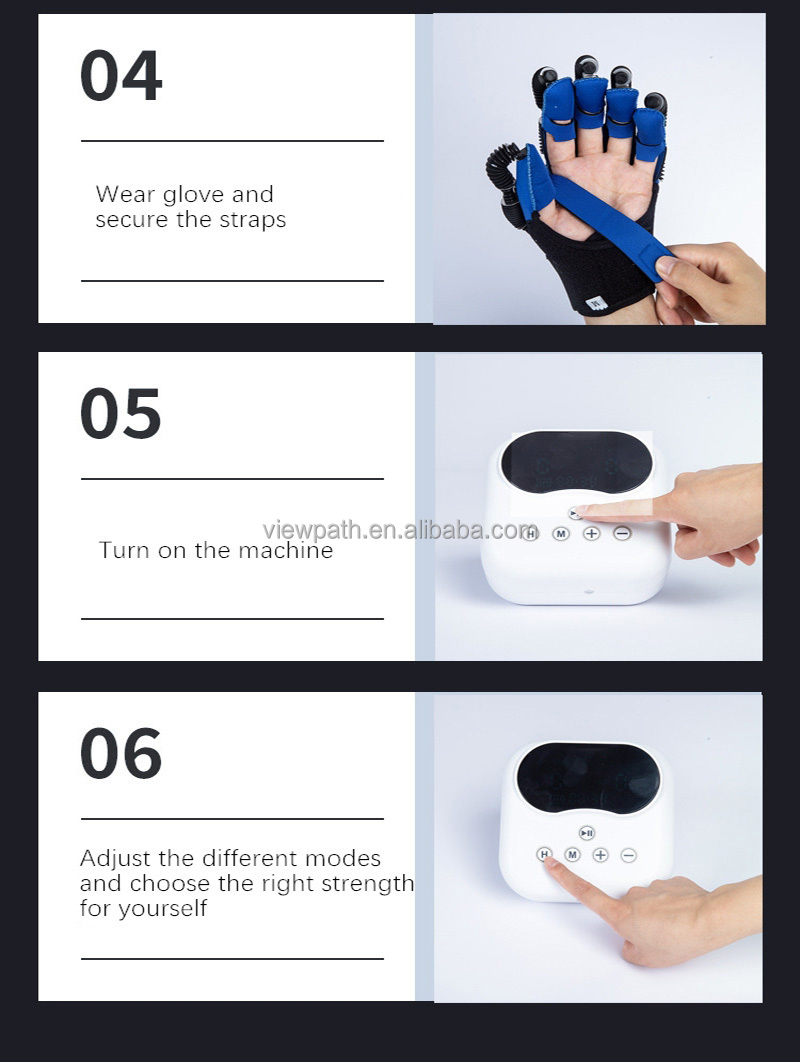 04

Wear glove and secure the straps

05

Turn on the machine

viewpath.en.alibaba.com

H M + −

06

Adjust the different modes and choose the right strength for yourself

H M + −