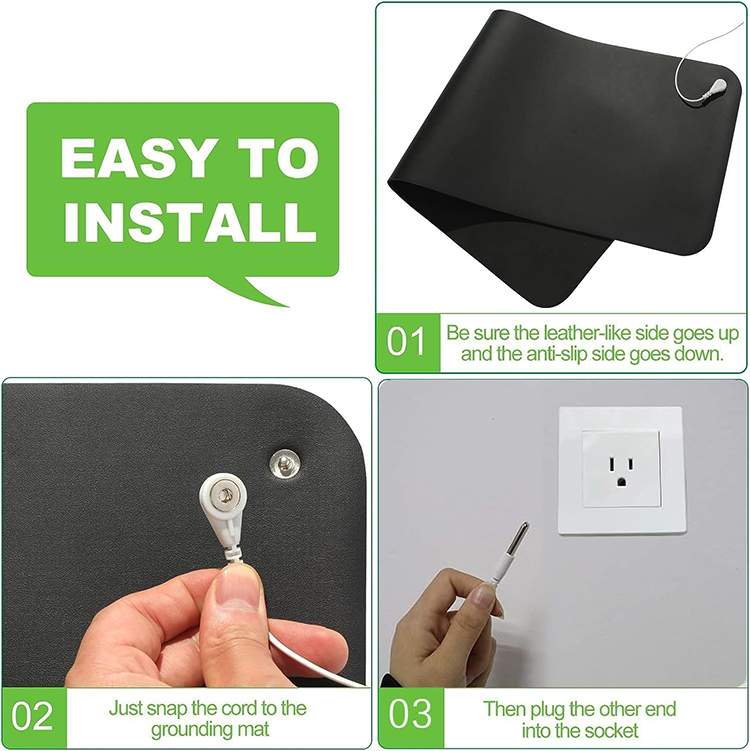 EASY TO INSTALL

01 Be sure the leather-like side goes up and the anti-slip side goes down.

02 Just snap the cord to the grounding mat

03 Then plug the other end into the socket