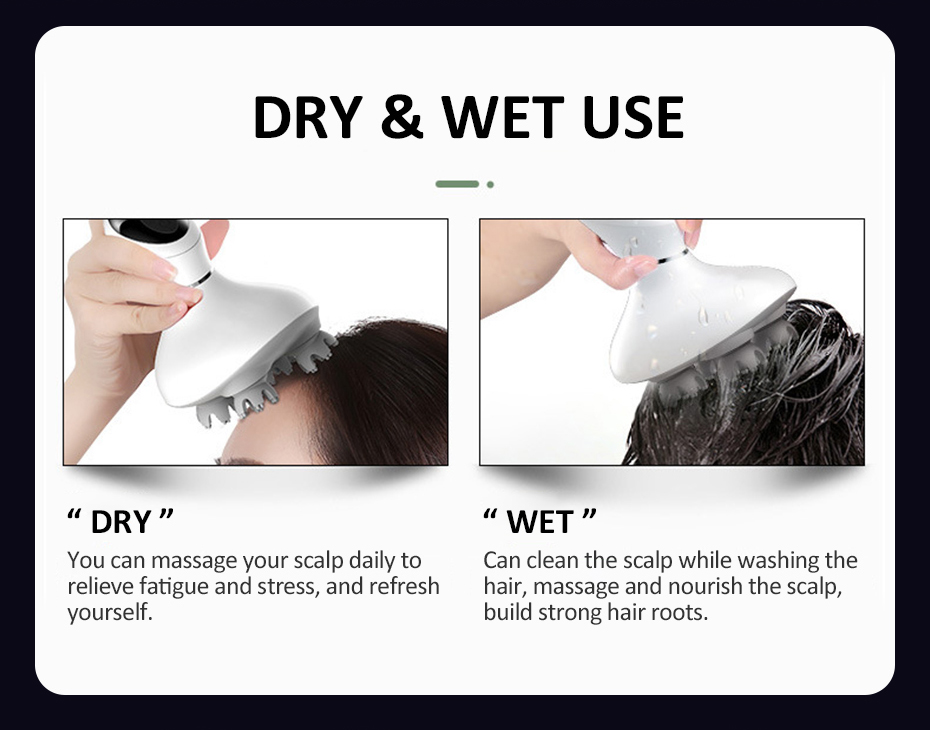 DRY & WET USE

“ DRY ”

You can massage your scalp daily to relieve fatigue and stress, and refresh yourself.

“ WET ”

Can clean the scalp while washing the hair, massage and nourish the scalp, build strong hair roots.