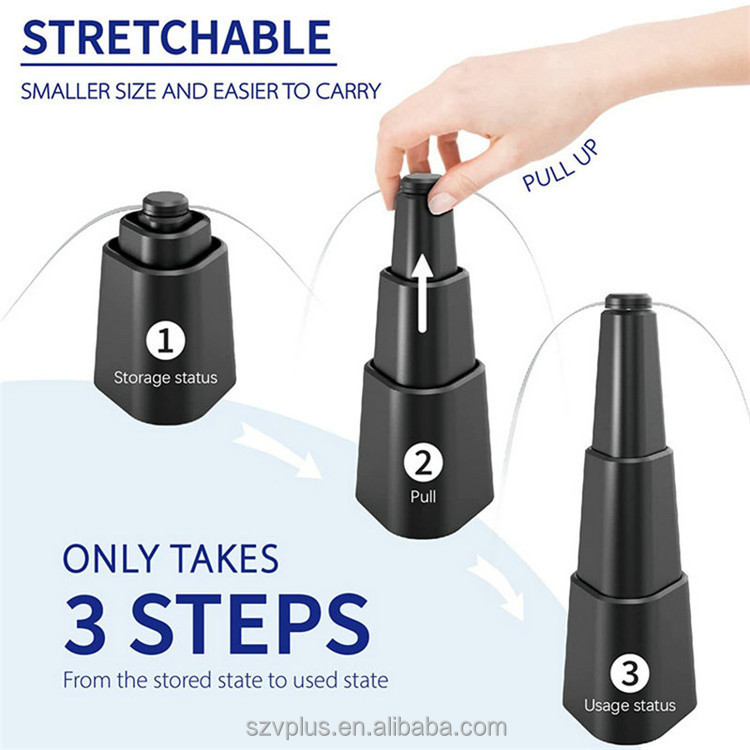 STRETCHABLE

SMALLER SIZE AND EASIER TO CARRY

PULL UP

1
Storage status

2
Pull

3
Usage status

ONLY TAKES
3 STEPS
From the stored state to used state

szvplus.en.alibaba.com