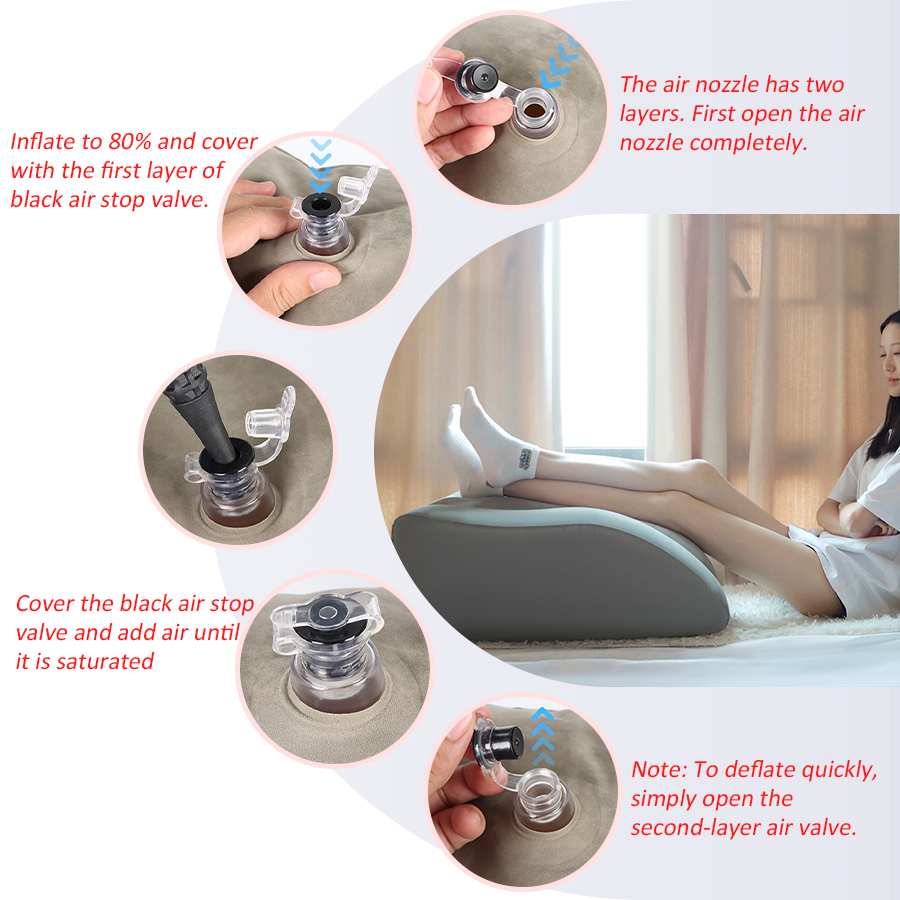 The air nozzle has two layers. First open the air nozzle completely.

Inflate to 80% and cover with the first layer of black air stop valve.

Cover the black air stop valve and add air until it is saturated

Note: To deflate quickly, simply open the second-layer air valve.