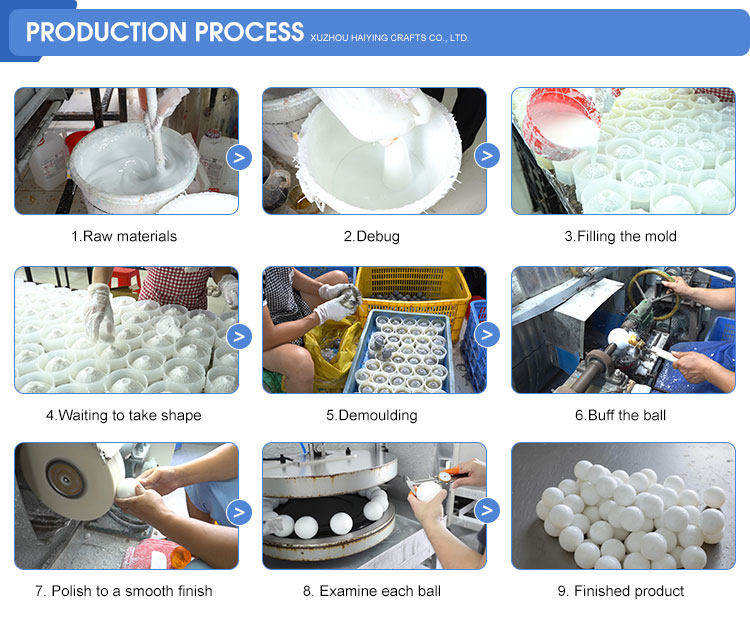 PRODUCTION PROCESS XUZHOU HAIYING CRAFTS CO., LTD.

1.Raw materials

2.Debug

3.Filling the mold

4.Waiting to take shape

5.Demoulding

6.Buff the ball

7. Polish to a smooth finish

8. Examine each ball

9. Finished product