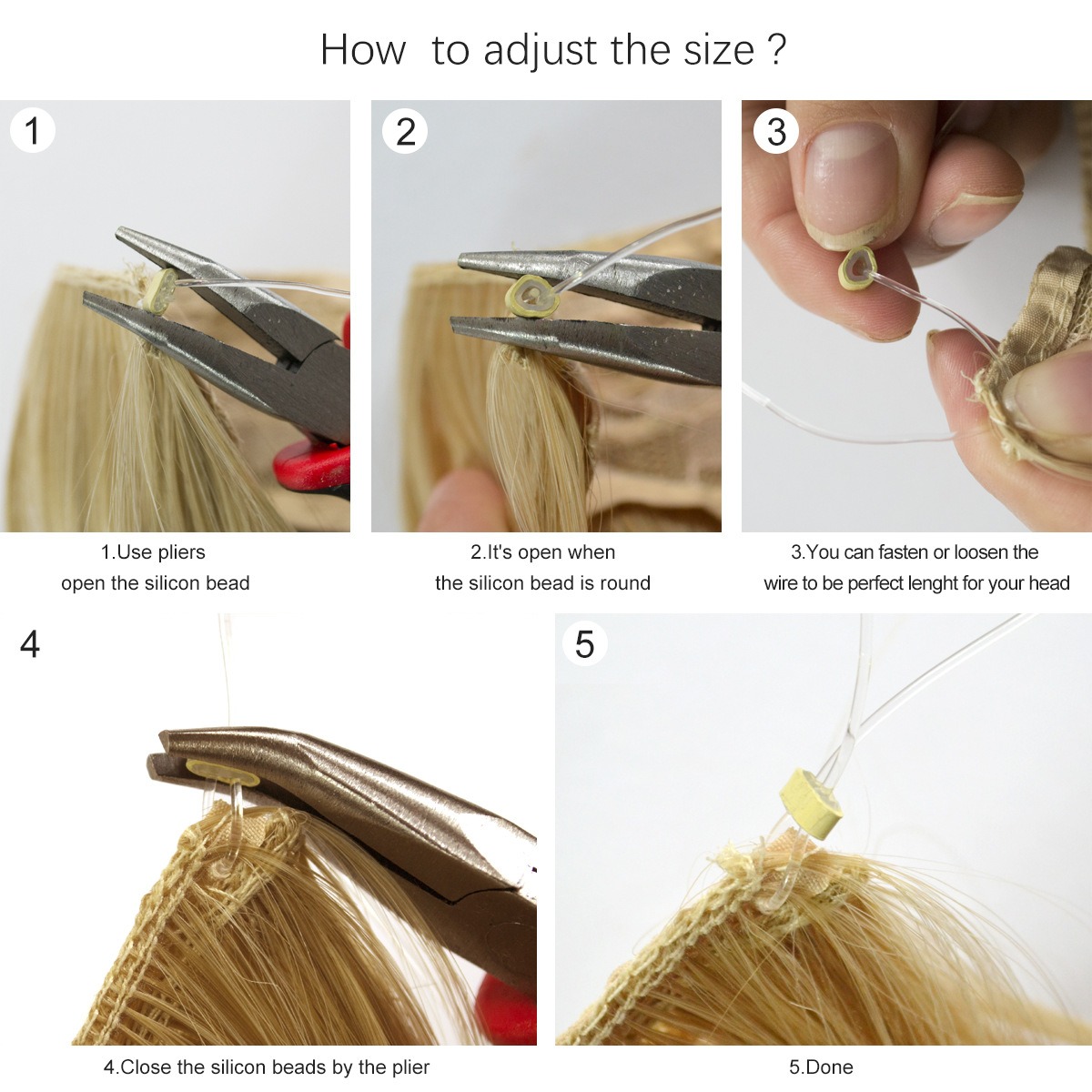 How to adjust the size ?

1

1.Use pliers
open the silicon bead

2

2.It's open when
the silicon bead is round

3

3.You can fasten or loosen the
wire to be perfect lenght for your head

4

4.Close the silicon beads by the plier

5

5.Done