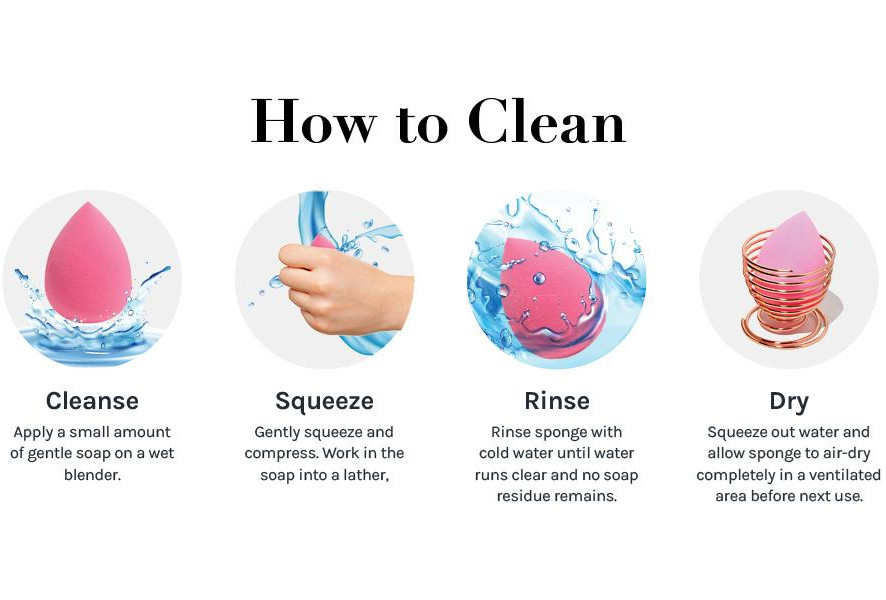 How to Clean

Cleanse
Apply a small amount of gentle soap on a wet blender.

Squeeze
Gently squeeze and compress. Work in the soap into a lather,

Rinse
Rinse sponge with cold water until water runs clear and no soap residue remains.

Dry
Squeeze out water and allow sponge to air-dry completely in a ventilated area before next use.