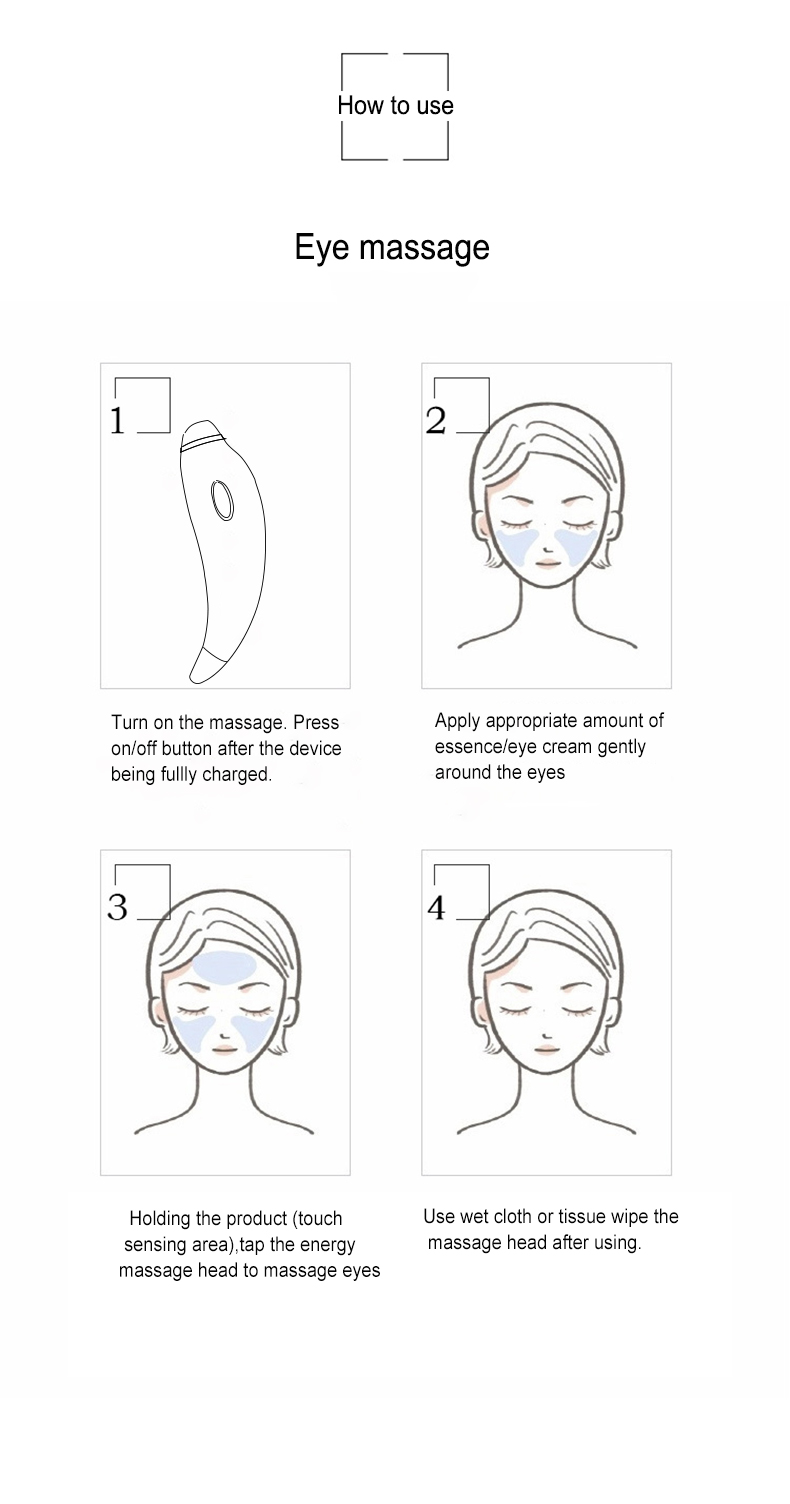 How to use

Eye massage

1

Turn on the massage. Press on/off button after the device being fullly charged.

2

Apply appropriate amount of essence/eye cream gently around the eyes

3

Holding the product (touch sensing area),tap the energy massage head to massage eyes

4

Use wet cloth or tissue wipe the massage head after using.